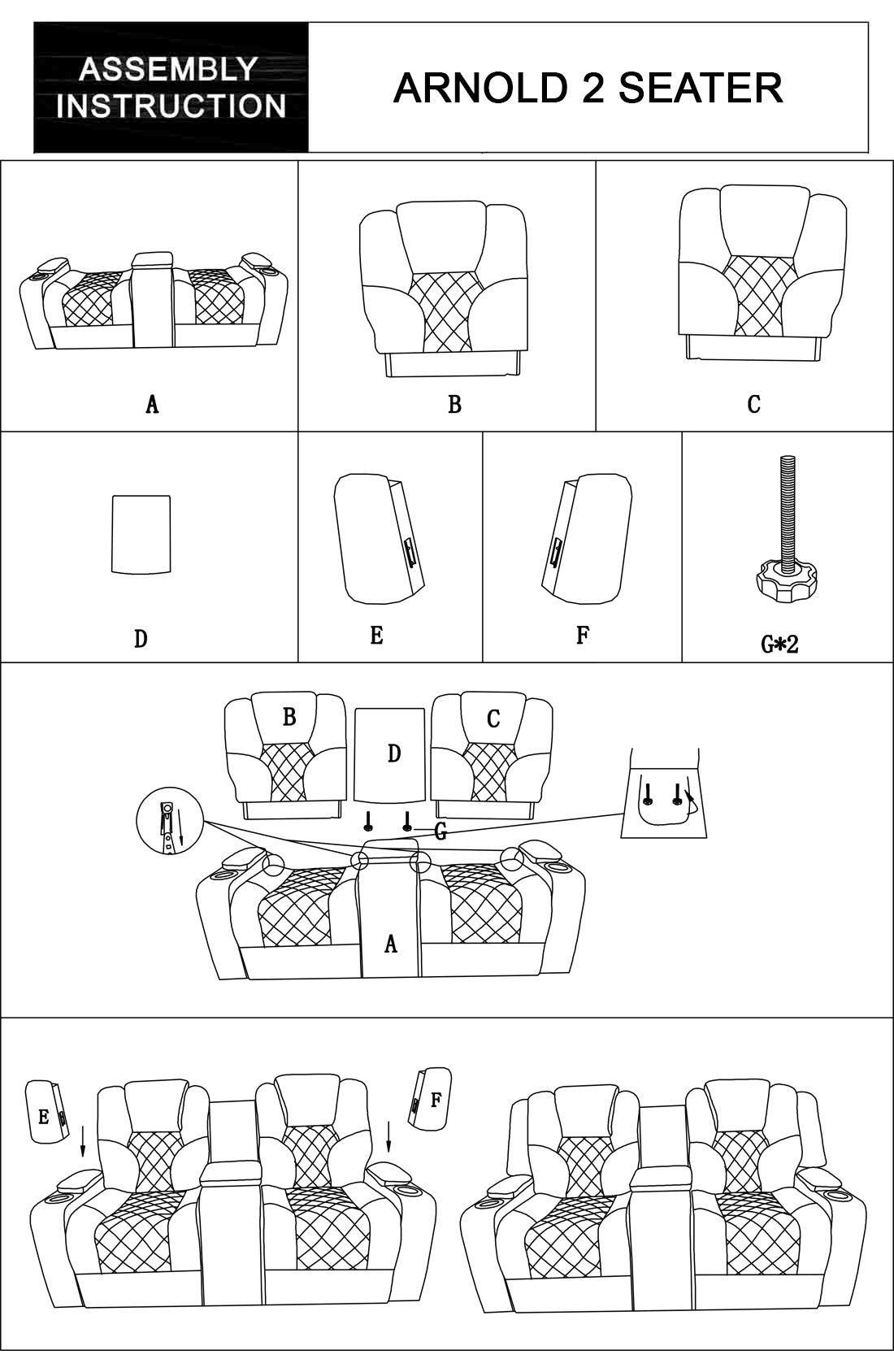 ASSEMBLY INSTRUCTION

ARNOLD 2 SEATER

A

B

C

D

E

F

G*2

B

D

C

G

A

E

F