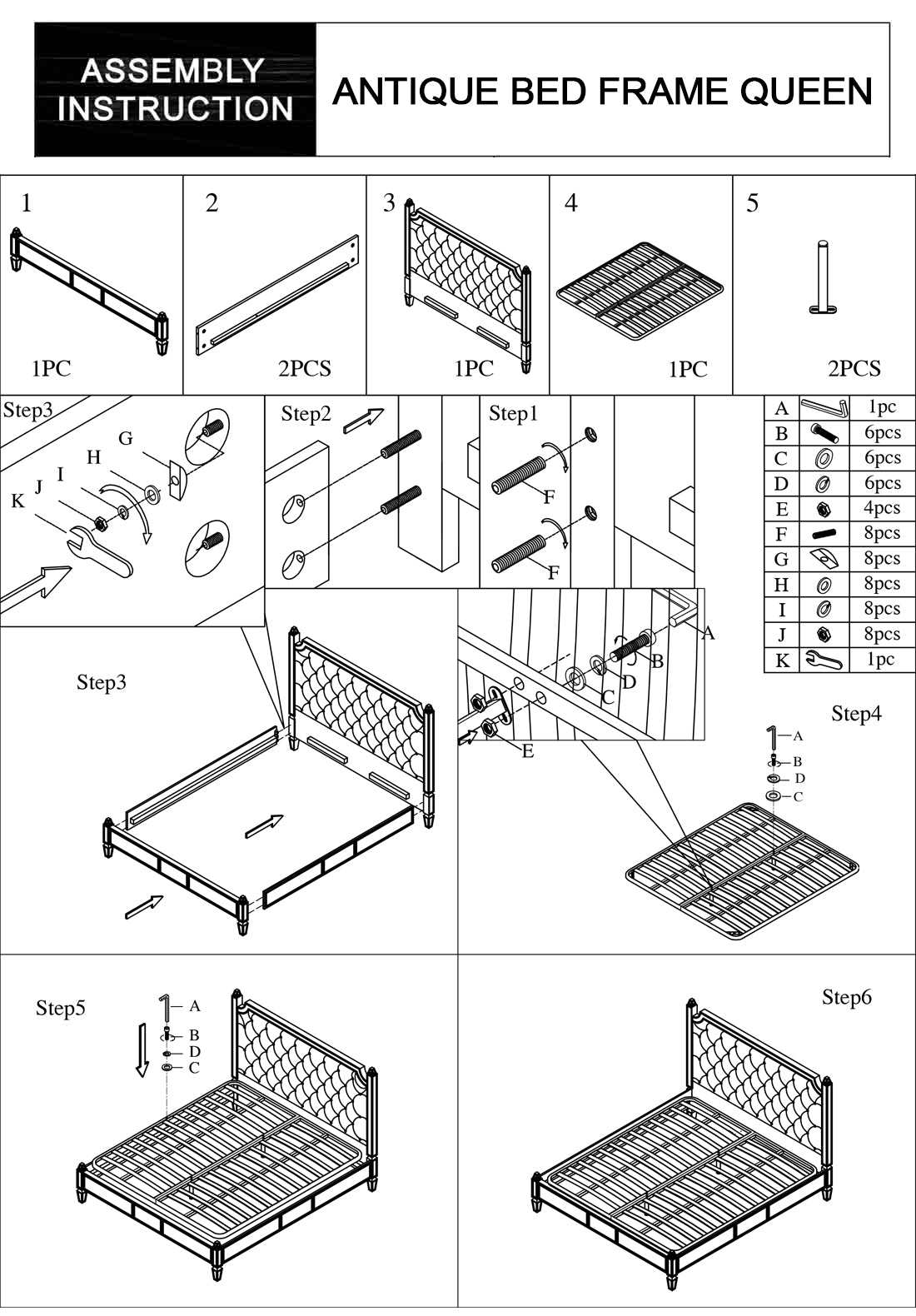 ASSEMBLY INSTRUCTION

ANTIQUE BED FRAME QUEEN

1
1PC

2
2PCS

3
1PC

4
1PC

5
2PCS

Step3
G
H
I
J
K

Step2

Step1
F
F

| A | | 1pc |
|---|---|---|
| B | | 6pcs |
| C | | 6pcs |
| D | | 6pcs |
| E | | 4pcs |
| F | | 8pcs |
| G | | 8pcs |
| H | | 8pcs |
| I | | 8pcs |
| J | | 8pcs |
| K | | 1pc |

Step3

A
B
D
C
E

Step4
A
B
D
C

Step5
A
B
D
C

Step6