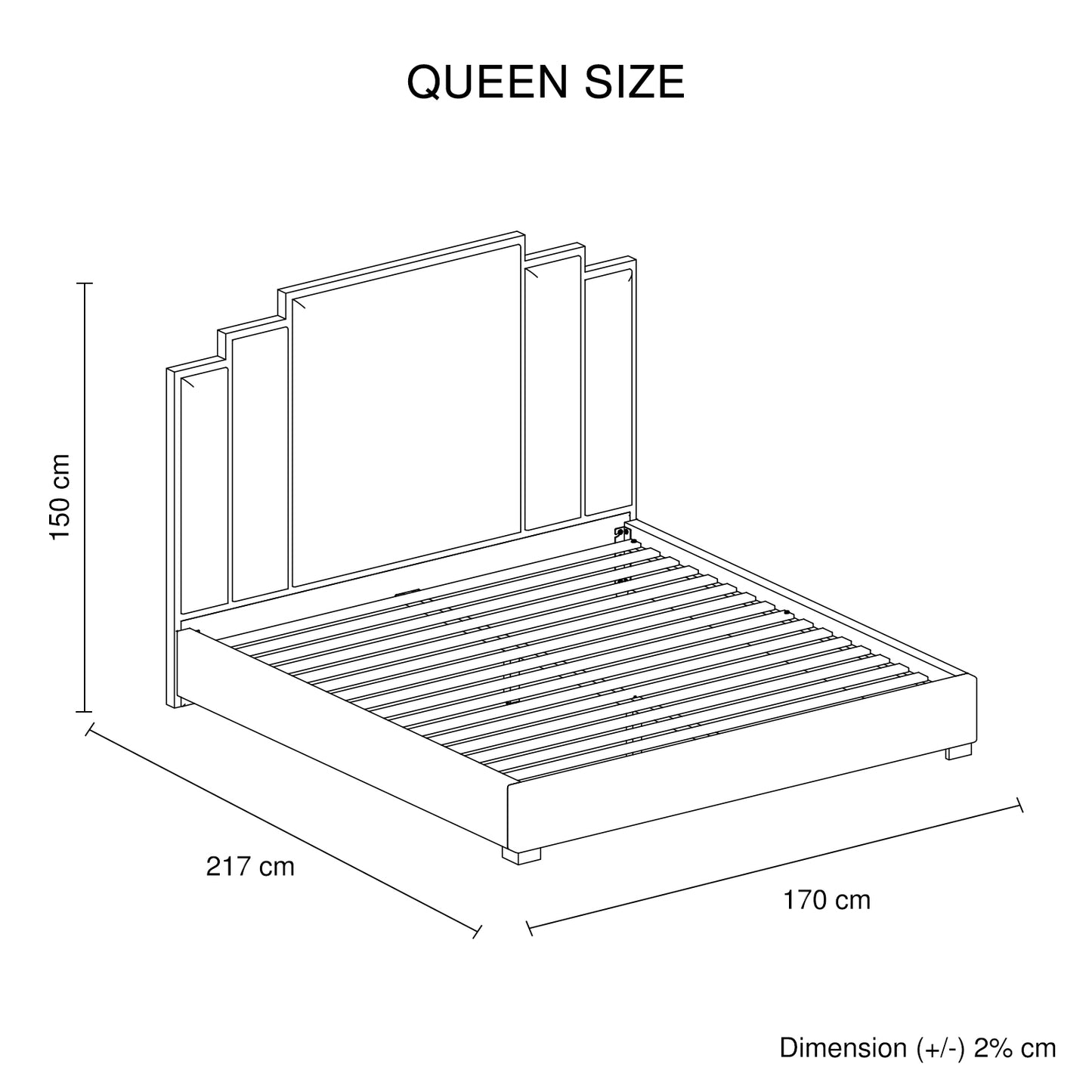 QUEEN SIZE

150 cm

217 cm

170 cm

Dimension (+/-) 2% cm