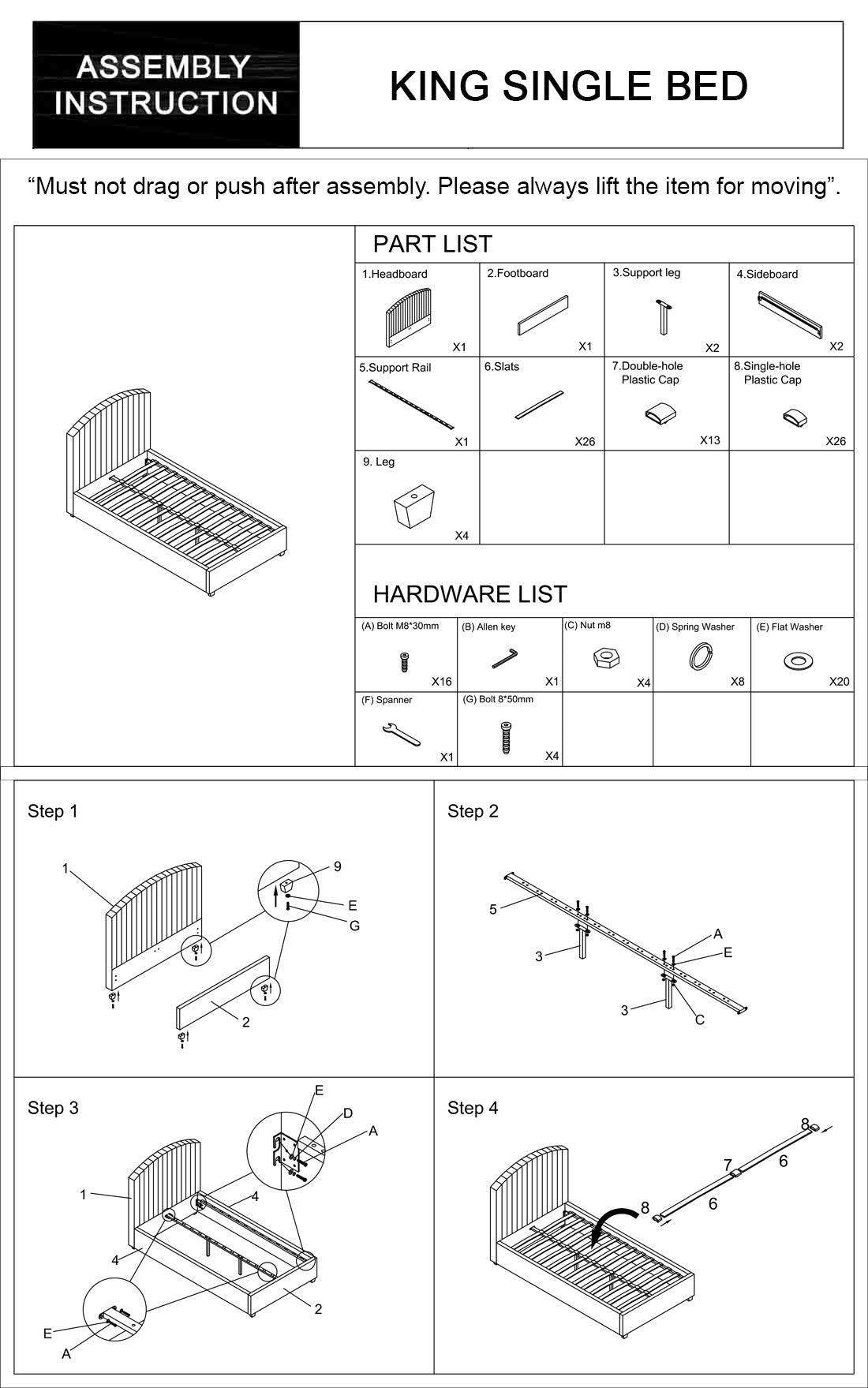 ASSEMBLY INSTRUCTION

KING SINGLE BED

“Must not drag or push after assembly. Please always lift the item for moving”.

PART LIST

| 1.Headboard X1 | 2.Footboard X1 | 3.Support leg X2 | 4.Sideboard X2 |
|---|---|---|---|
| 5.Support Rail X1 | 6.Slats X26 | 7.Double-hole Plastic Cap X13 | 8.Single-hole Plastic Cap X26 |
| 9. Leg X4 | | | |

HARDWARE LIST

| (A) Bolt M8*30mm X16 | (B) Allen key X1 | (C) Nut m8 X4 | (D) Spring Washer X8 | (E) Flat Washer X20 |
|---|---|---|---|---|
| (F) Spanner X1 | (G) Bolt 8*50mm X4 | | | |

Step 1

1 9 E G 2

Step 2

5 3 A E 3 C

Step 3

E D A 1 4 4 2 E A

Step 4

8 7 6 8 6