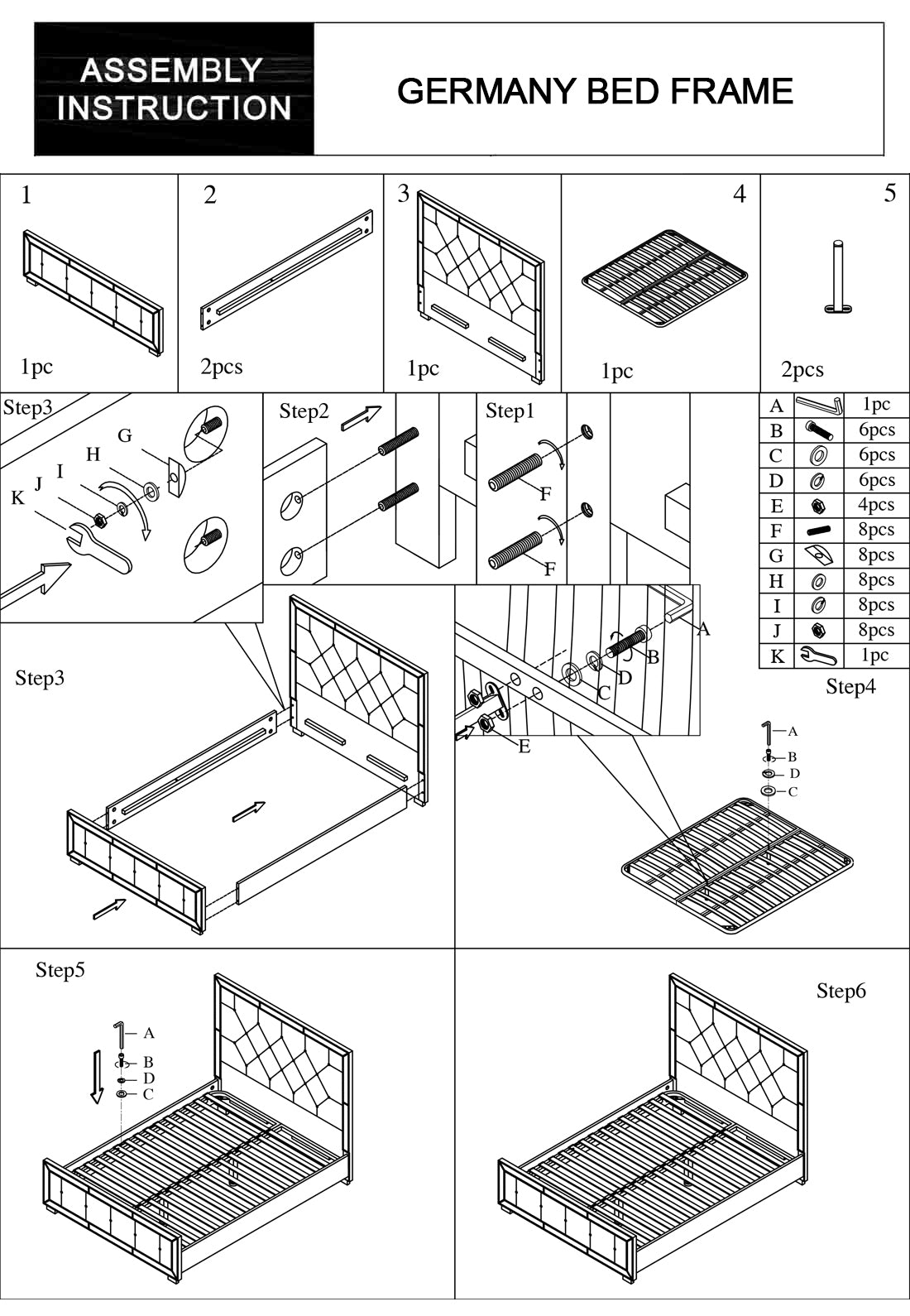 ASSEMBLY INSTRUCTION

GERMANY BED FRAME

1
1pc

2
2pcs

3
1pc

4
1pc

5
2pcs

Step3
G
H
I
J
K

Step2

Step1
F
F

| A | | 1pc |
|---|---|---|
| B | | 6pcs |
| C | | 6pcs |
| D | | 6pcs |
| E | | 4pcs |
| F | | 8pcs |
| G | | 8pcs |
| H | | 8pcs |
| I | | 8pcs |
| J | | 8pcs |
| K | | 1pc |

Step3

A
B
D
C
E

Step4
A
B
D
C

Step5
A
B
D
C

Step6