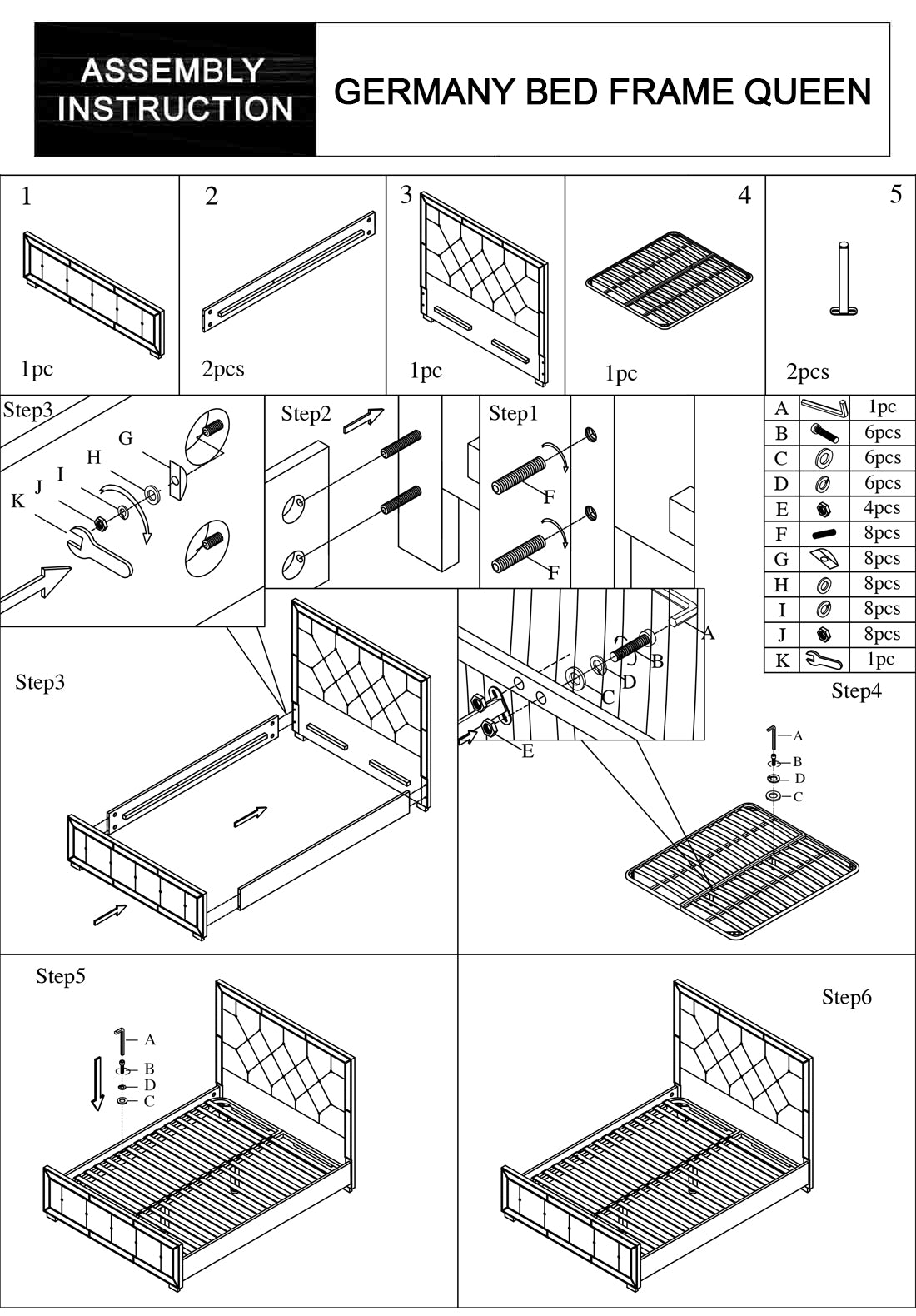 ASSEMBLY INSTRUCTION

GERMANY BED FRAME QUEEN

1
1pc

2
2pcs

3
1pc

4
1pc

5
2pcs

Step3
G
H
I
J
K

Step2

Step1
F
F

| A | | 1pc |
|---|---|---|
| B | | 6pcs |
| C | | 6pcs |
| D | | 6pcs |
| E | | 4pcs |
| F | | 8pcs |
| G | | 8pcs |
| H | | 8pcs |
| I | | 8pcs |
| J | | 8pcs |
| K | | 1pc |

Step3

A
B
D
C
E

Step4
A
B
D
C

Step5
A
B
D
C

Step6