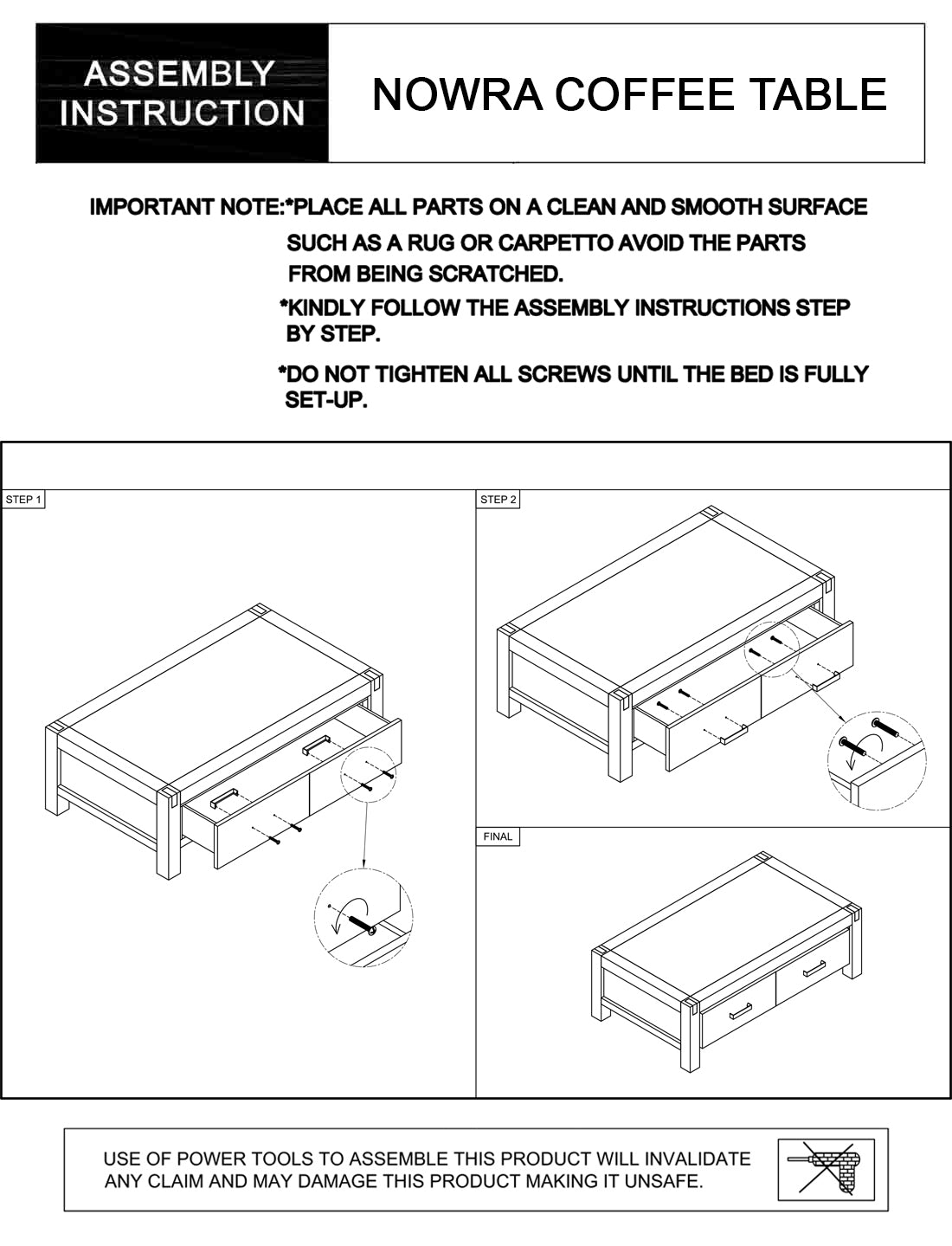 ASSEMBLY INSTRUCTION

NOWRA COFFEE TABLE

IMPORTANT NOTE:*PLACE ALL PARTS ON A CLEAN AND SMOOTH SURFACE SUCH AS A RUG OR CARPETTO AVOID THE PARTS FROM BEING SCRATCHED.

*KINDLY FOLLOW THE ASSEMBLY INSTRUCTIONS STEP BY STEP.

*DO NOT TIGHTEN ALL SCREWS UNTIL THE BED IS FULLY SET-UP.

STEP 1

STEP 2

FINAL

USE OF POWER TOOLS TO ASSEMBLE THIS PRODUCT WILL INVALIDATE ANY CLAIM AND MAY DAMAGE THIS PRODUCT MAKING IT UNSAFE.