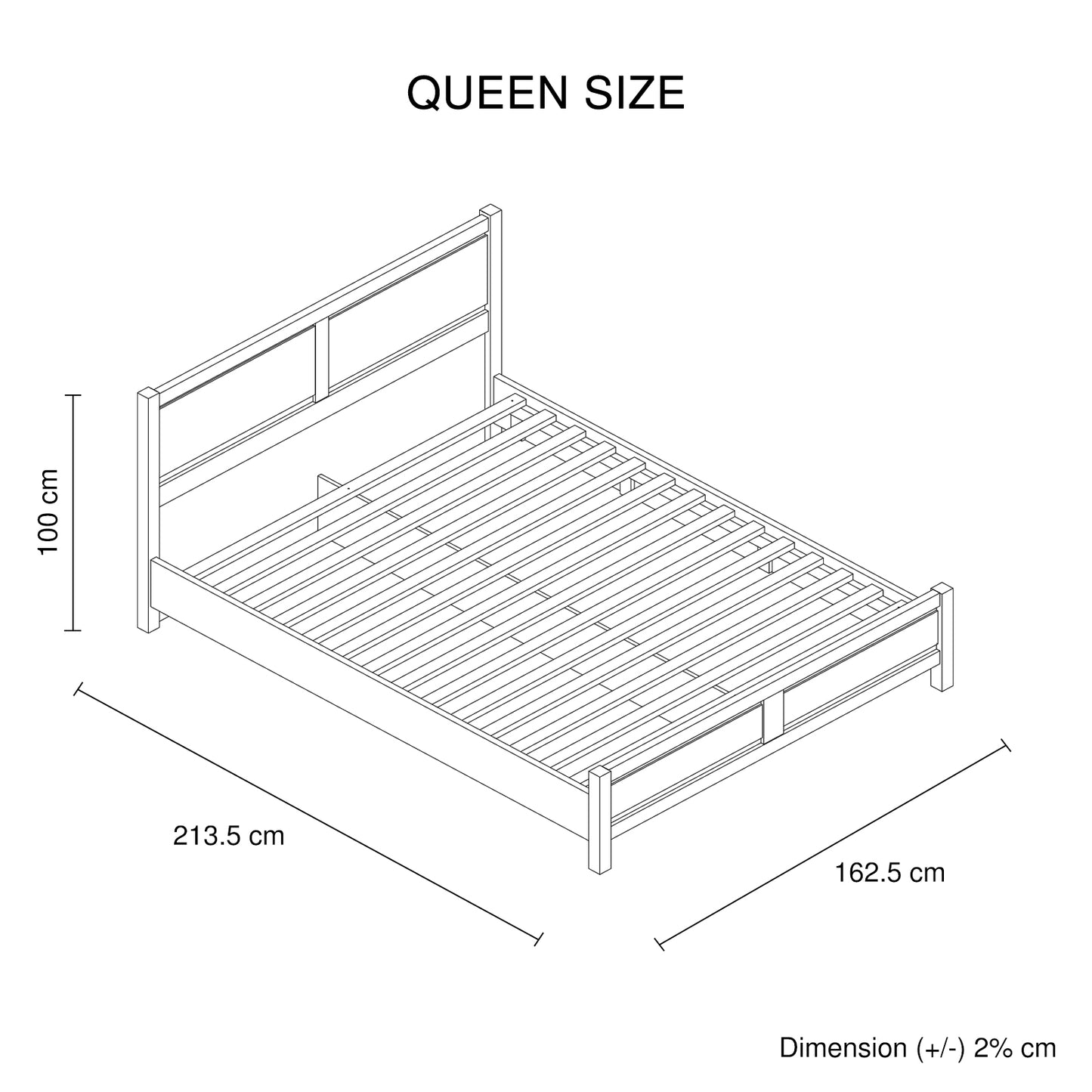 QUEEN SIZE

100 cm

213.5 cm

162.5 cm

Dimension (+/-) 2% cm