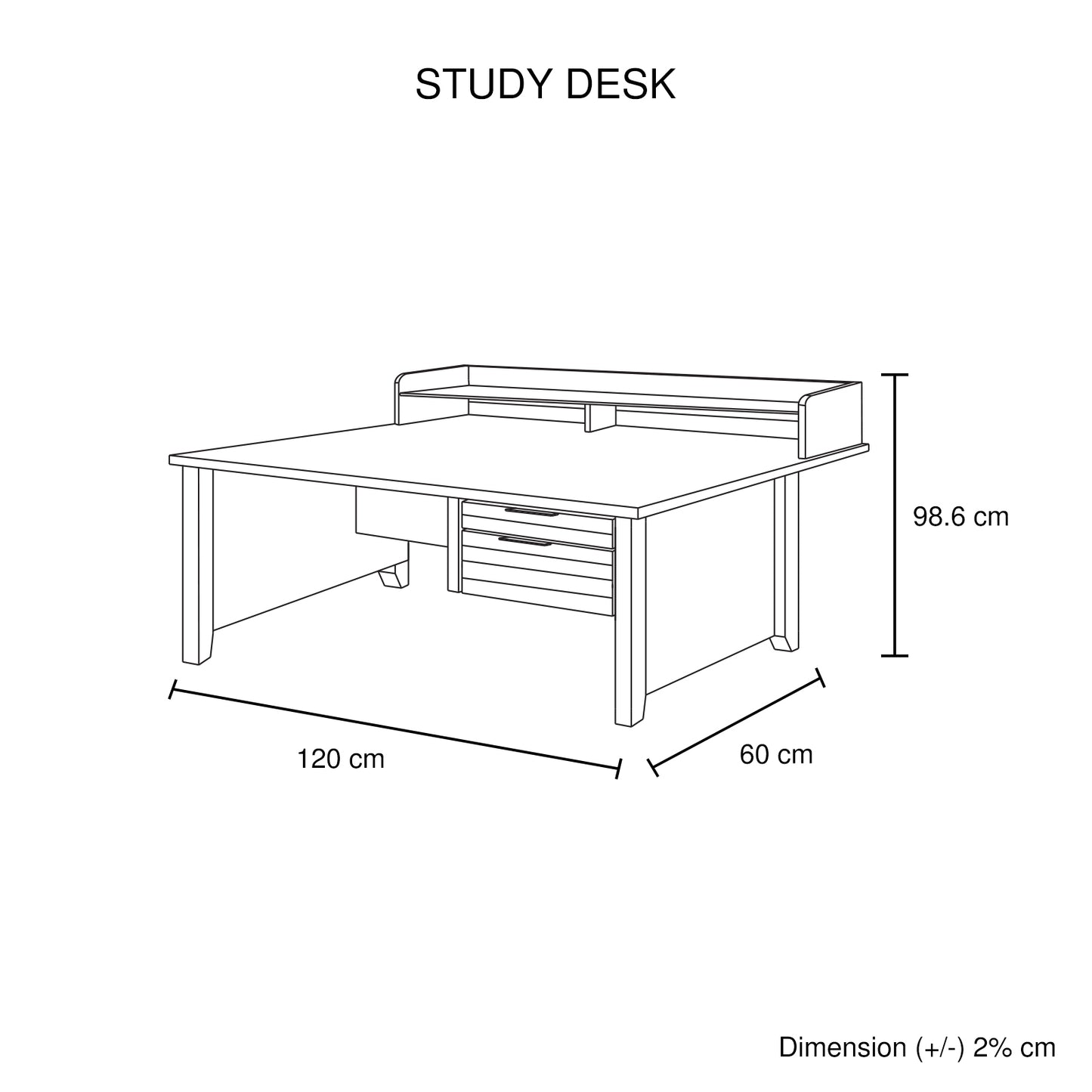 STUDY DESK

98.6 cm

120 cm

60 cm

Dimension (+/-) 2% cm