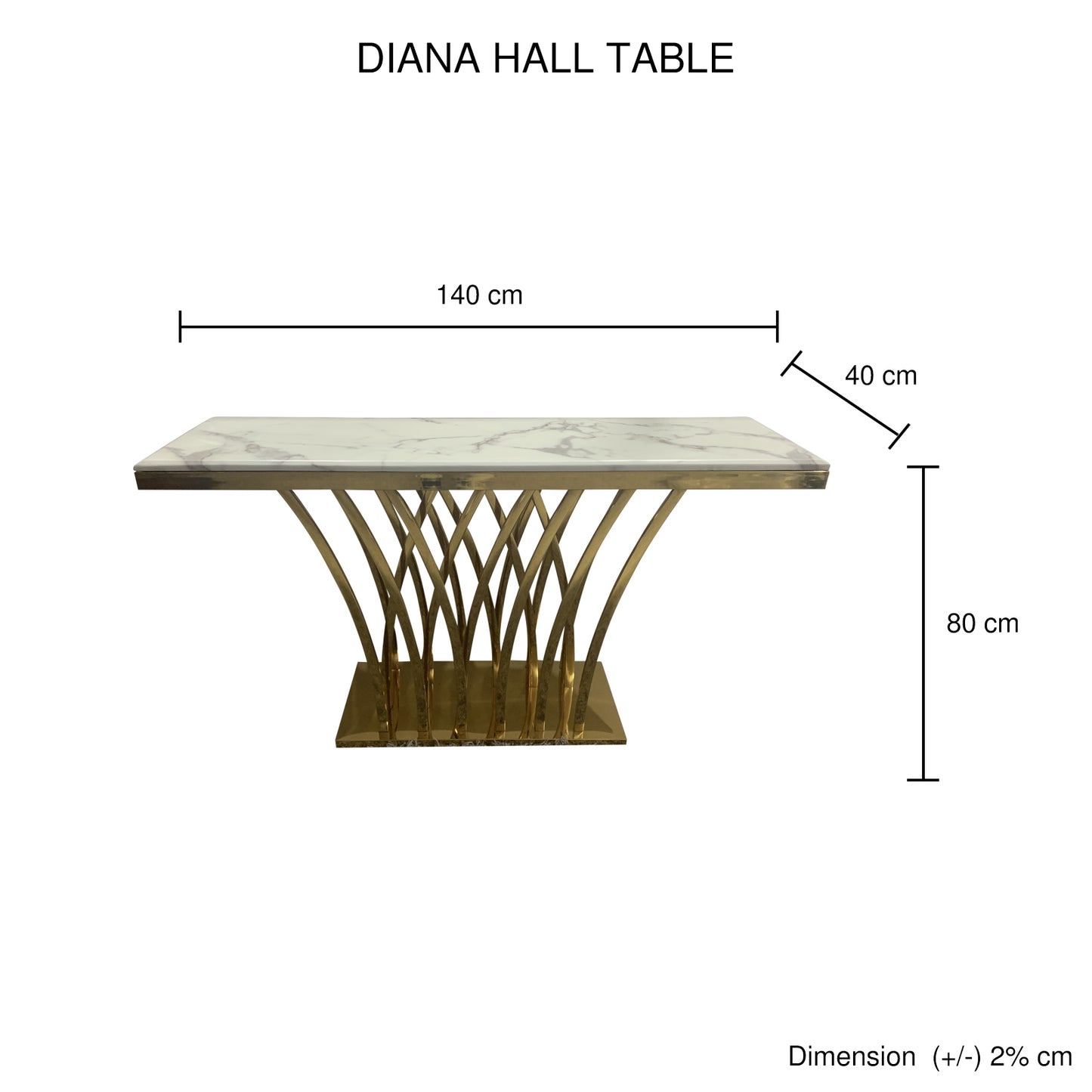 DIANA HALL TABLE

140 cm

40 cm

80 cm

Dimension (+/-) 2% cm