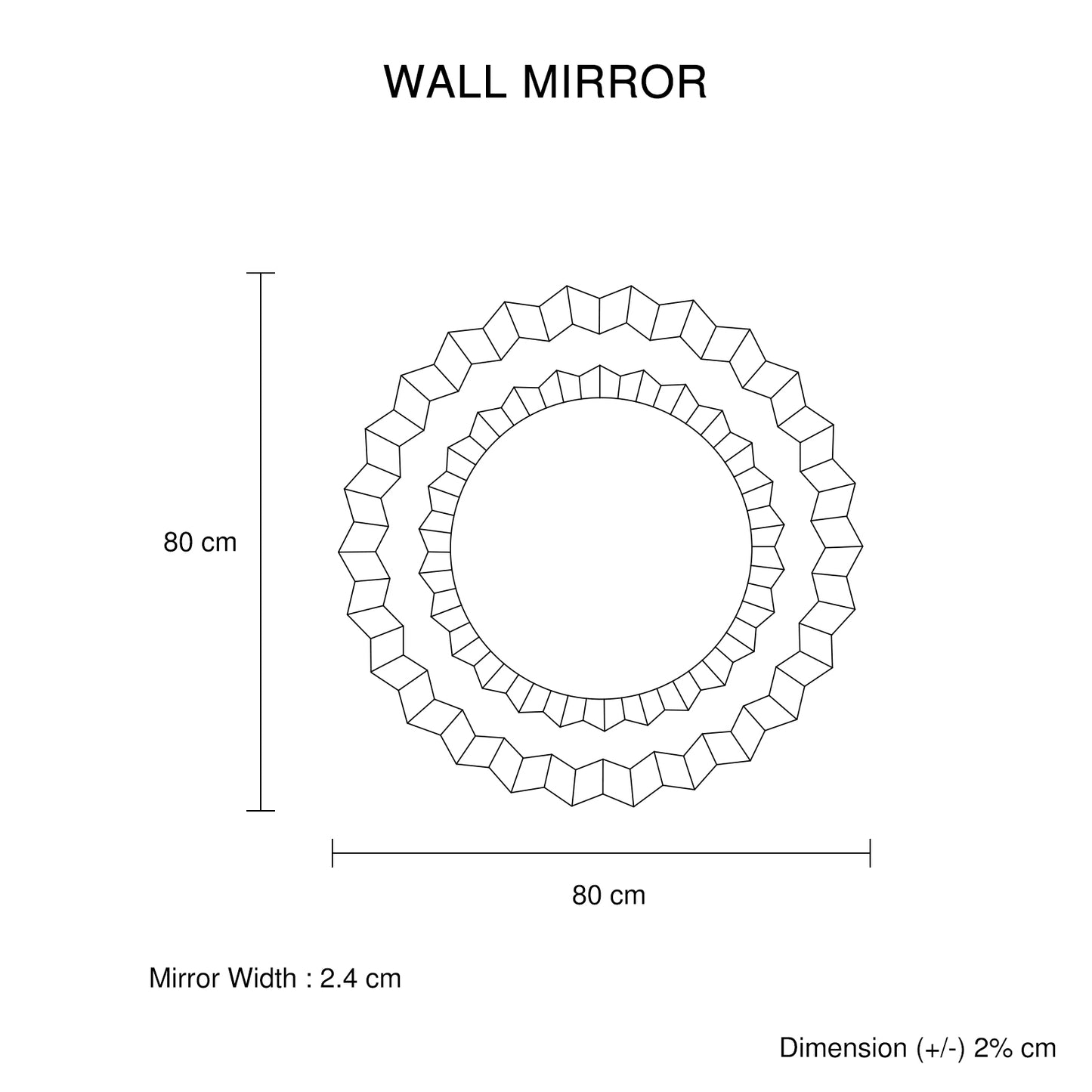 WALL MIRROR

80 cm

80 cm

Mirror Width : 2.4 cm

Dimension (+/-) 2% cm