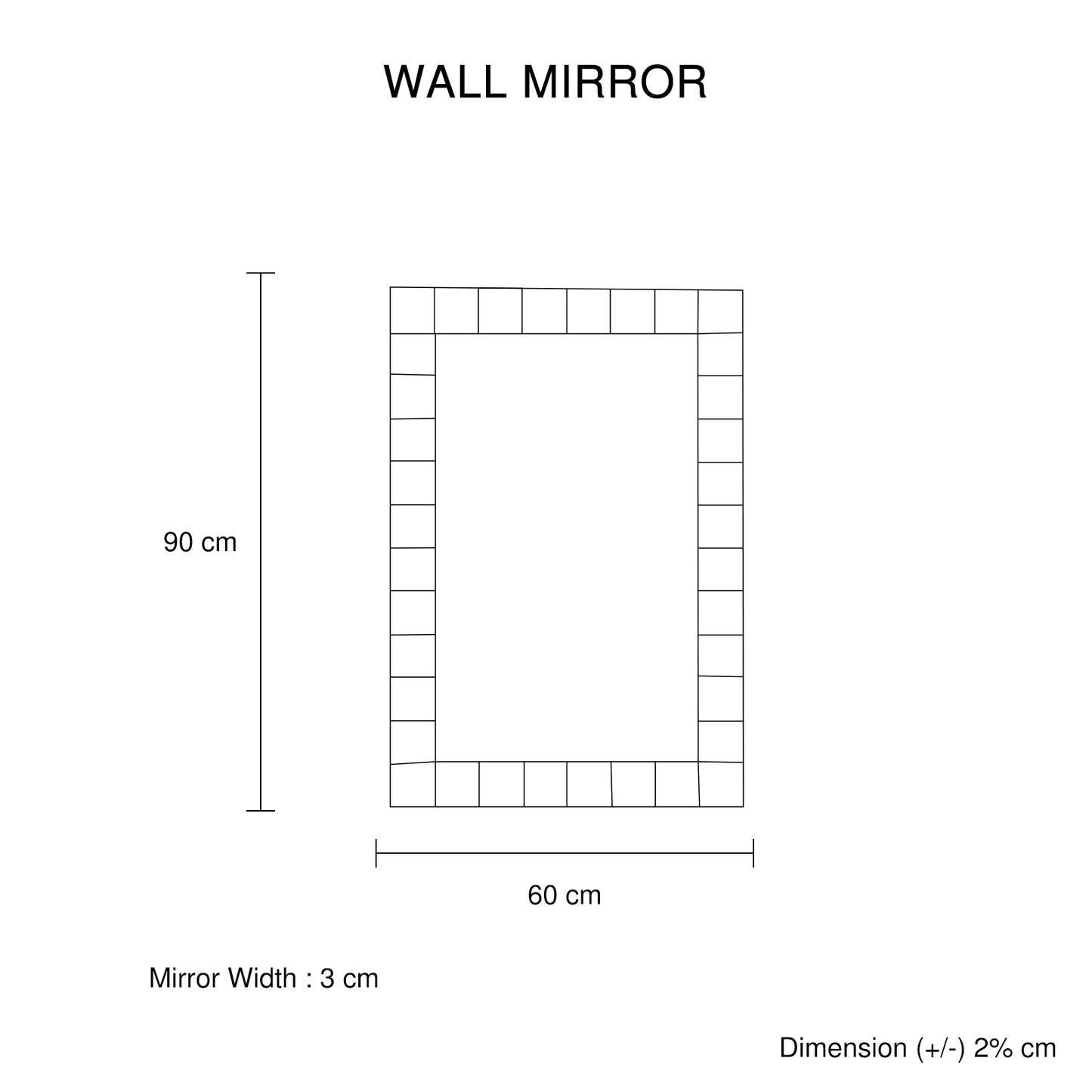 WALL MIRROR

90 cm

60 cm

Mirror Width : 3 cm

Dimension (+/-) 2% cm