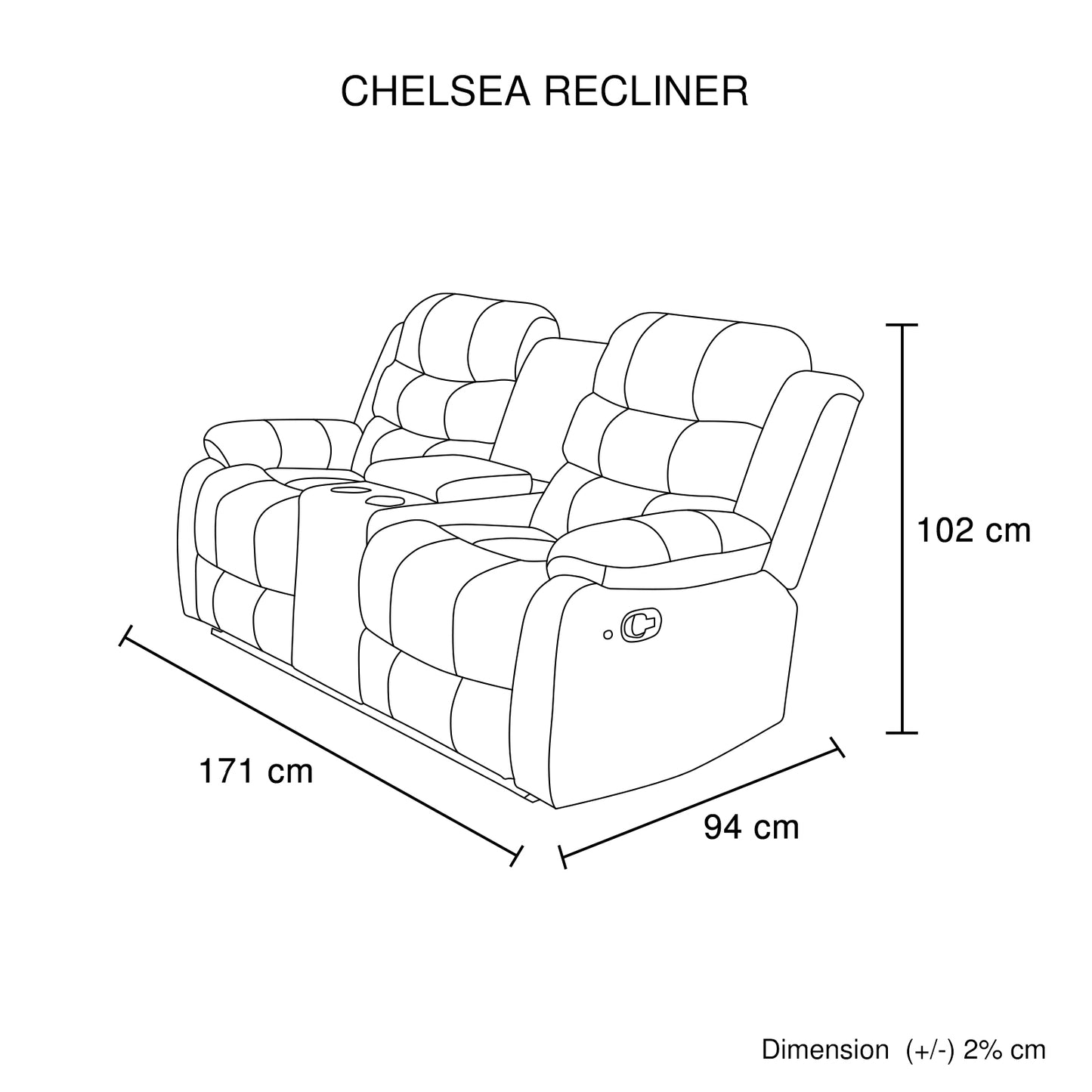 CHELSEA RECLINER

102 cm

171 cm

94 cm

Dimension (+/-) 2% cm