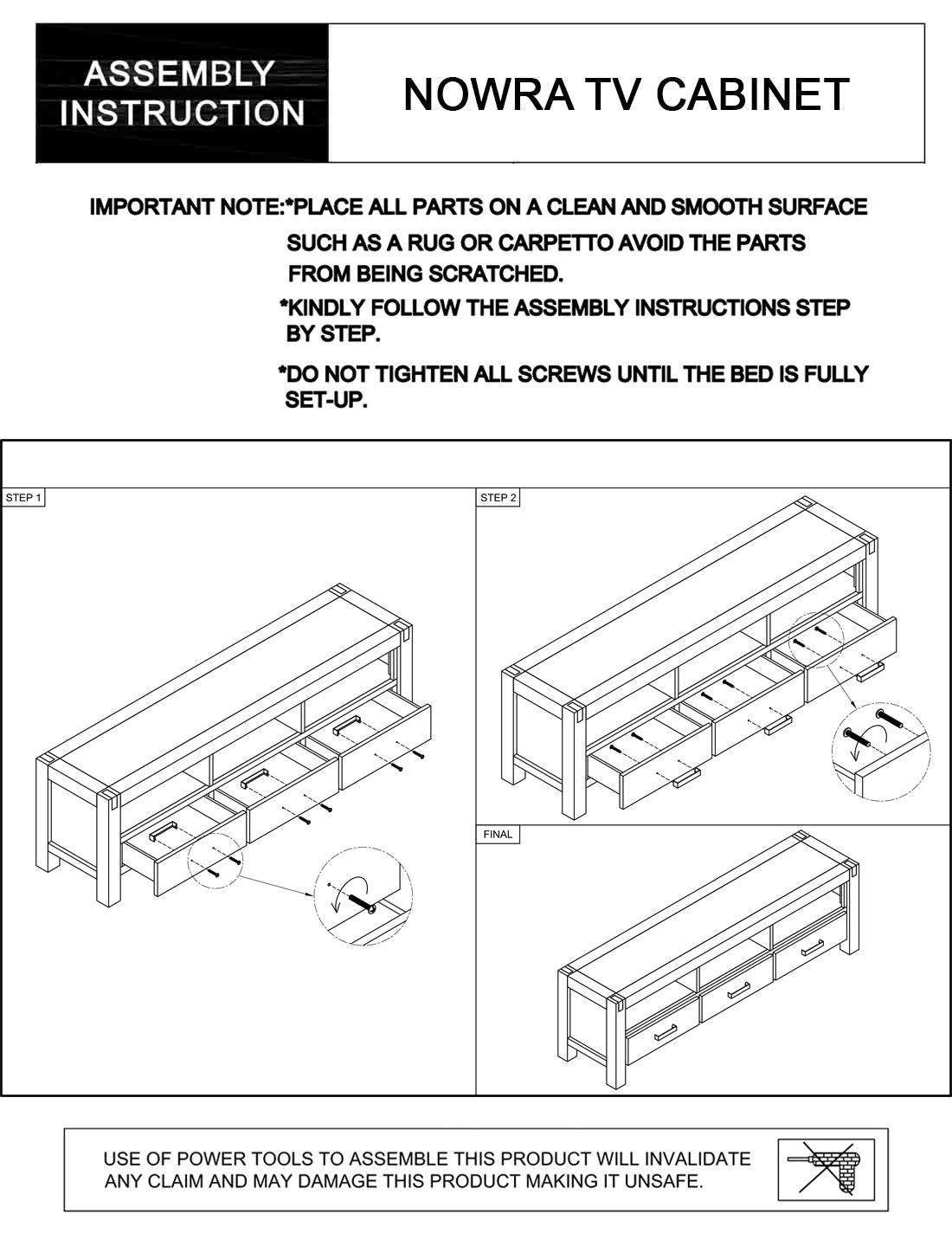 ASSEMBLY INSTRUCTION

NOWRA TV CABINET

IMPORTANT NOTE:*PLACE ALL PARTS ON A CLEAN AND SMOOTH SURFACE SUCH AS A RUG OR CARPETTO AVOID THE PARTS FROM BEING SCRATCHED.

*KINDLY FOLLOW THE ASSEMBLY INSTRUCTIONS STEP BY STEP.

*DO NOT TIGHTEN ALL SCREWS UNTIL THE BED IS FULLY SET-UP.

STEP 1

STEP 2

FINAL

USE OF POWER TOOLS TO ASSEMBLE THIS PRODUCT WILL INVALIDATE ANY CLAIM AND MAY DAMAGE THIS PRODUCT MAKING IT UNSAFE.