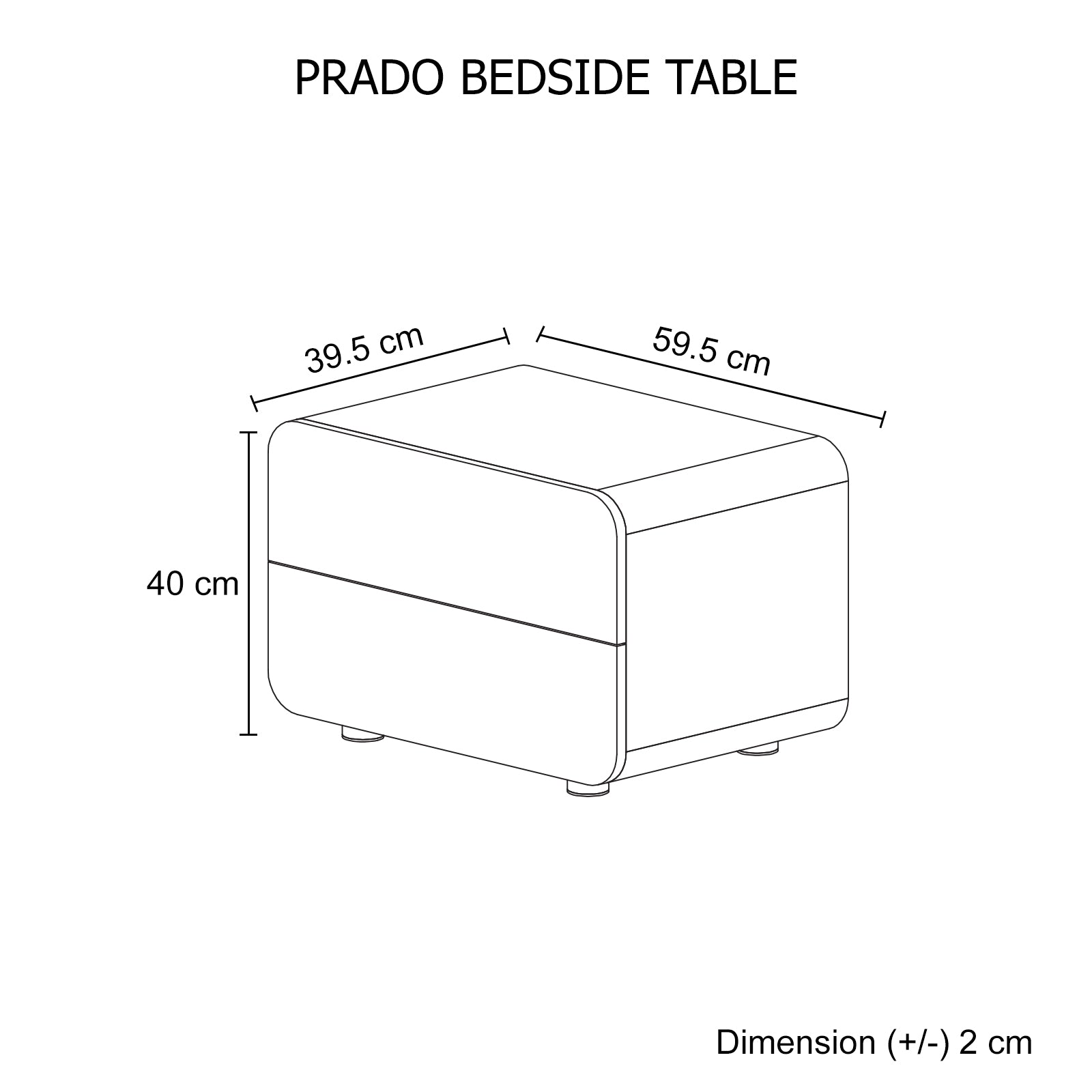 PRADO BEDSIDE TABLE

39.5 cm

59.5 cm

40 cm

Dimension (+/-) 2 cm