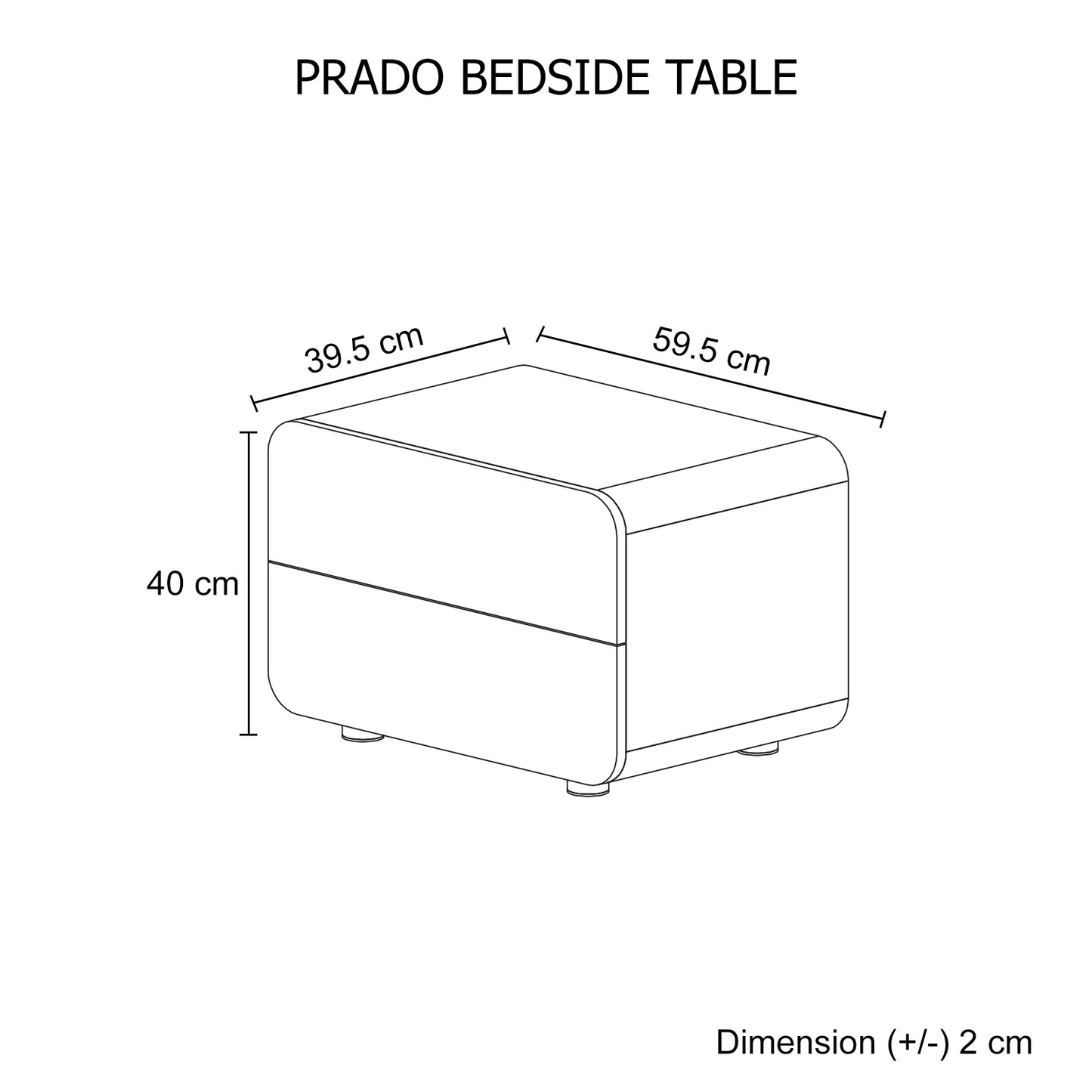 PRADO BEDSIDE TABLE

39.5 cm

59.5 cm

40 cm

Dimension (+/-) 2 cm