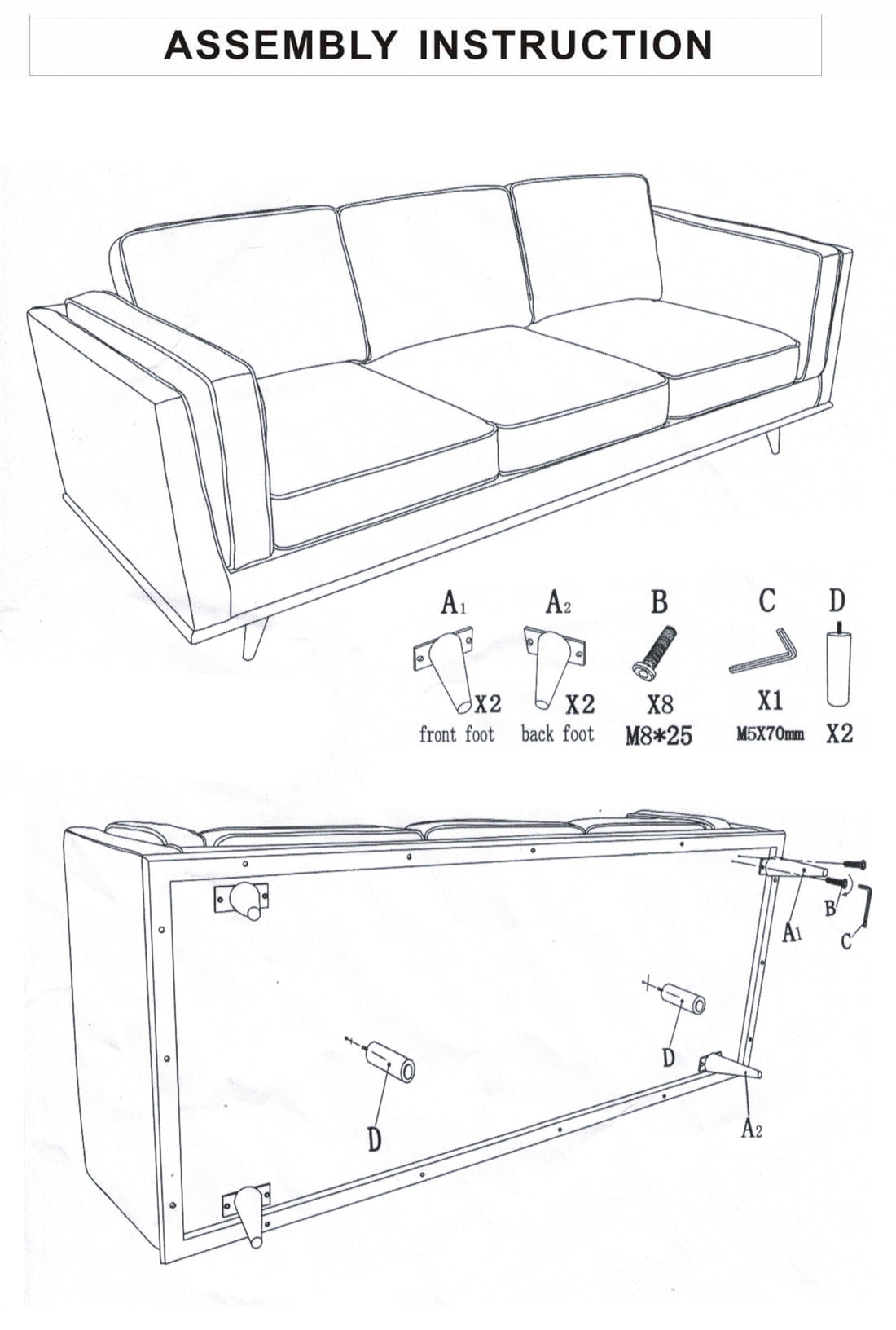 ASSEMBLY INSTRUCTION

$A_1$
X2
front foot

$A_2$
X2
back foot

B
X8
M8*25

C
X1
M5X70mm

D
X2

$A_1$
B
C
D
D
$A_2$