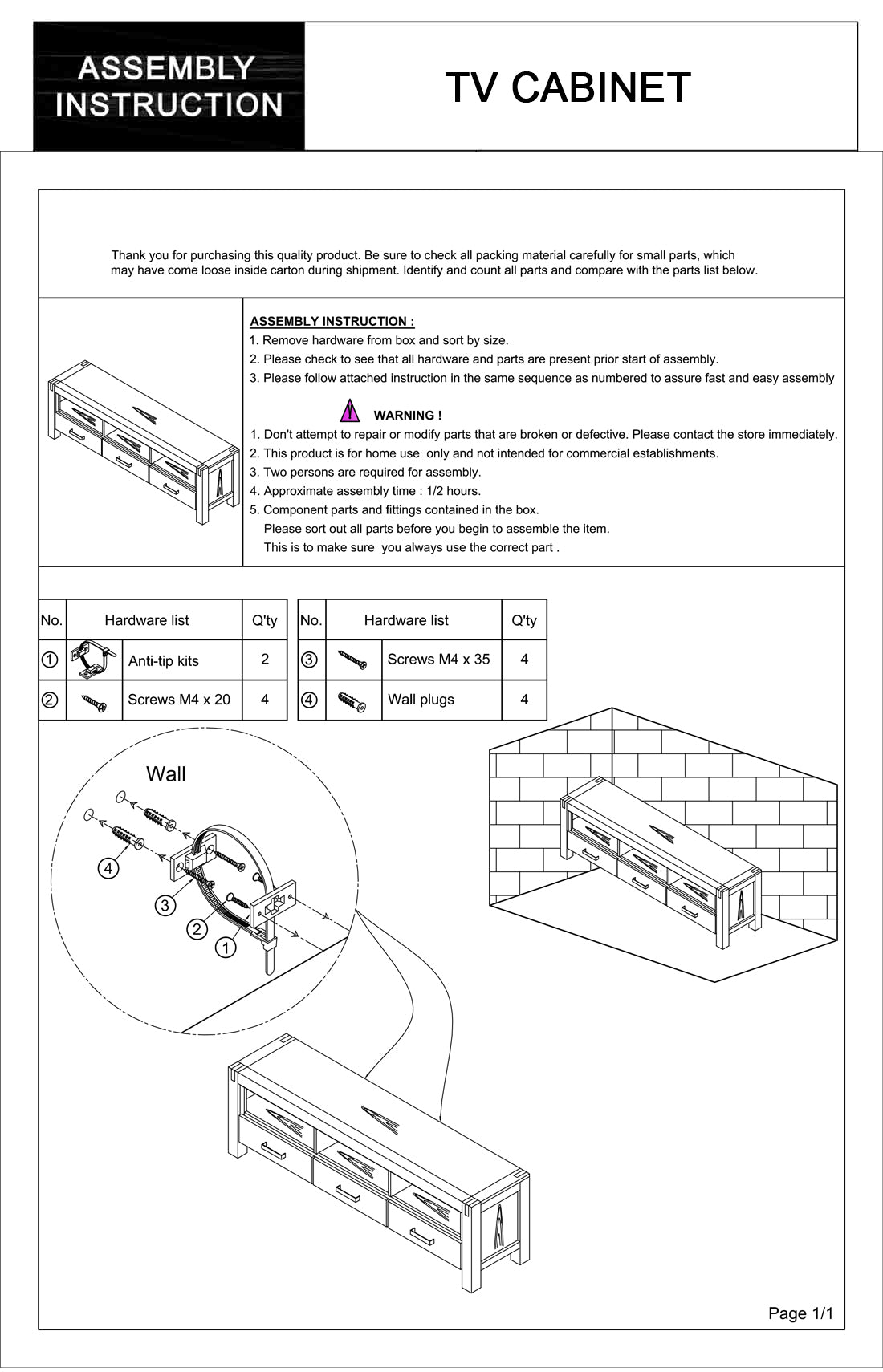 ASSEMBLY INSTRUCTION

TV CABINET

Thank you for purchasing this quality product. Be sure to check all packing material carefully for small parts, which may have come loose inside carton during shipment. Identify and count all parts and compare with the parts list below.

ASSEMBLY INSTRUCTION :
1. Remove hardware from box and sort by size.
2. Please check to see that all hardware and parts are present prior start of assembly.
3. Please follow attached instruction in the same sequence as numbered to assure fast and easy assembly

WARNING !
1. Don't attempt to repair or modify parts that are broken or defective. Please contact the store immediately.
2. This product is for home use only and not intended for commercial establishments.
3. Two persons are required for assembly.
4. Approximate assembly time : 1/2 hours.
5. Component parts and fittings contained in the box.
Please sort out all parts before you begin to assemble the item.
This is to make sure you always use the correct part .

| No. | Hardware list | Q'ty |
|---|---|---|
| ① | Anti-tip kits | 2 |
| ② | Screws M4 x 20 | 4 |

| No. | Hardware list | Q'ty |
|---|---|---|
| ③ | Screws M4 x 35 | 4 |
| ④ | Wall plugs | 4 |

Wall

4
3
2
1

Page 1/1