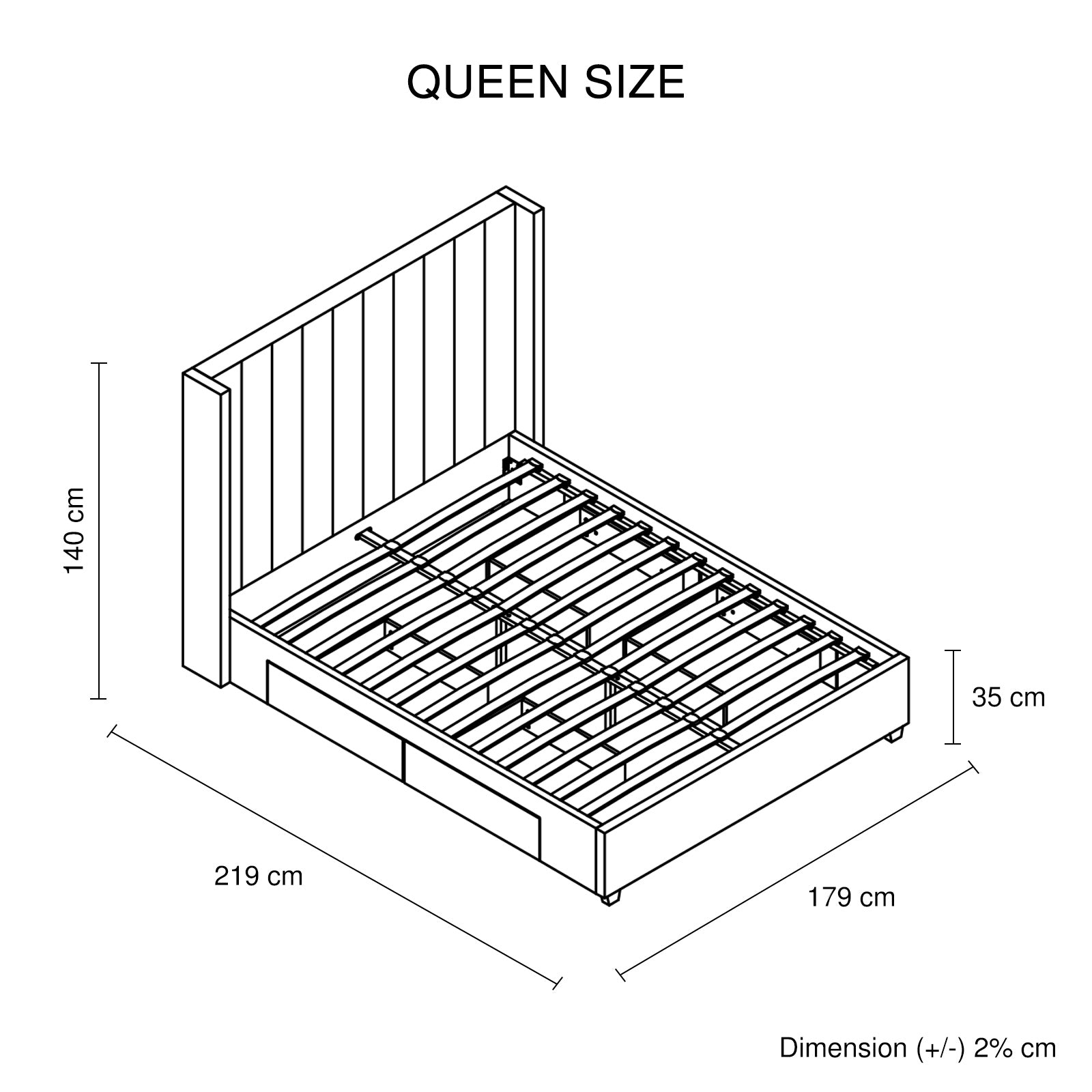 QUEEN SIZE

140 cm

35 cm

219 cm

179 cm

Dimension (+/-) 2% cm