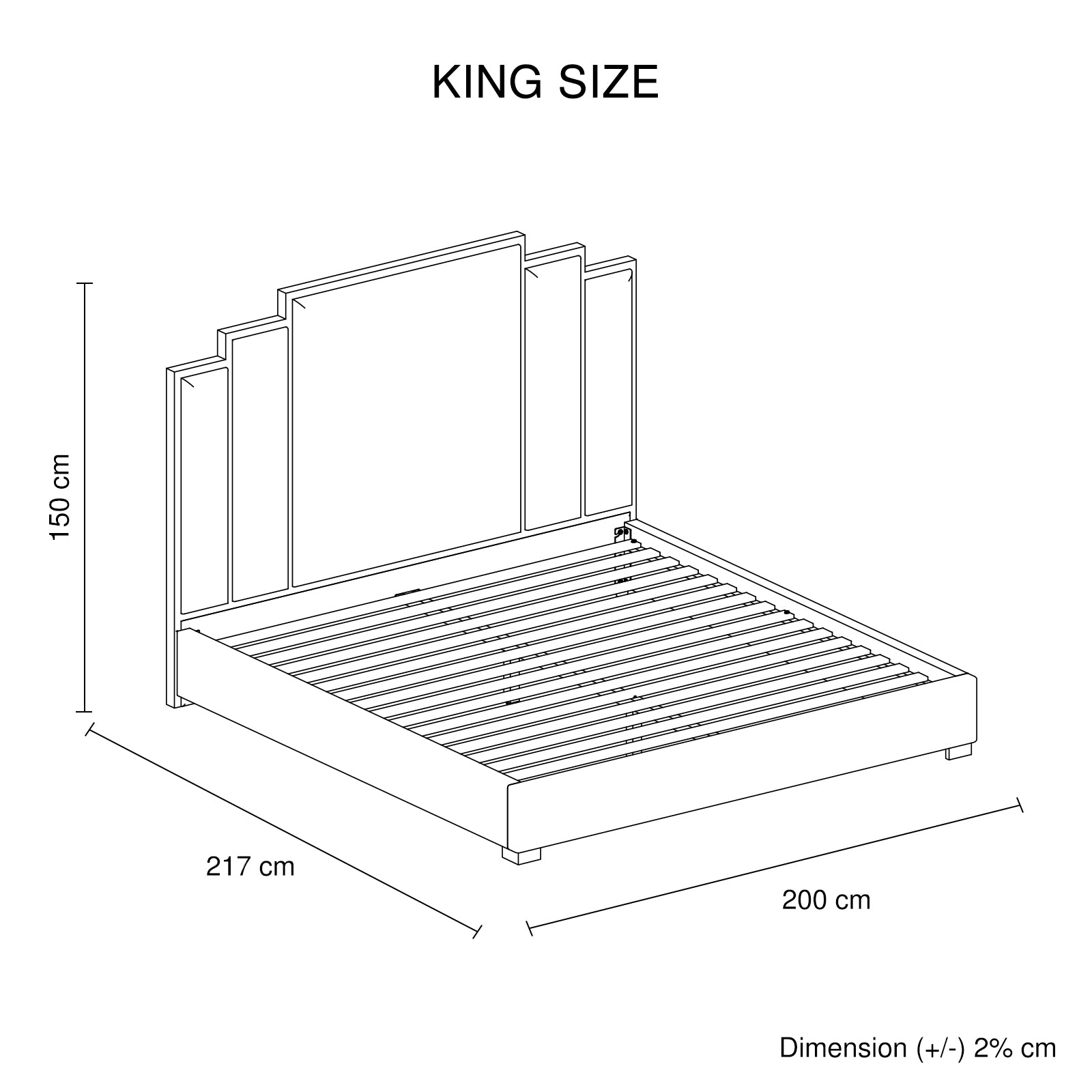 KING SIZE

150 cm

217 cm

200 cm

Dimension (+/-) 2% cm