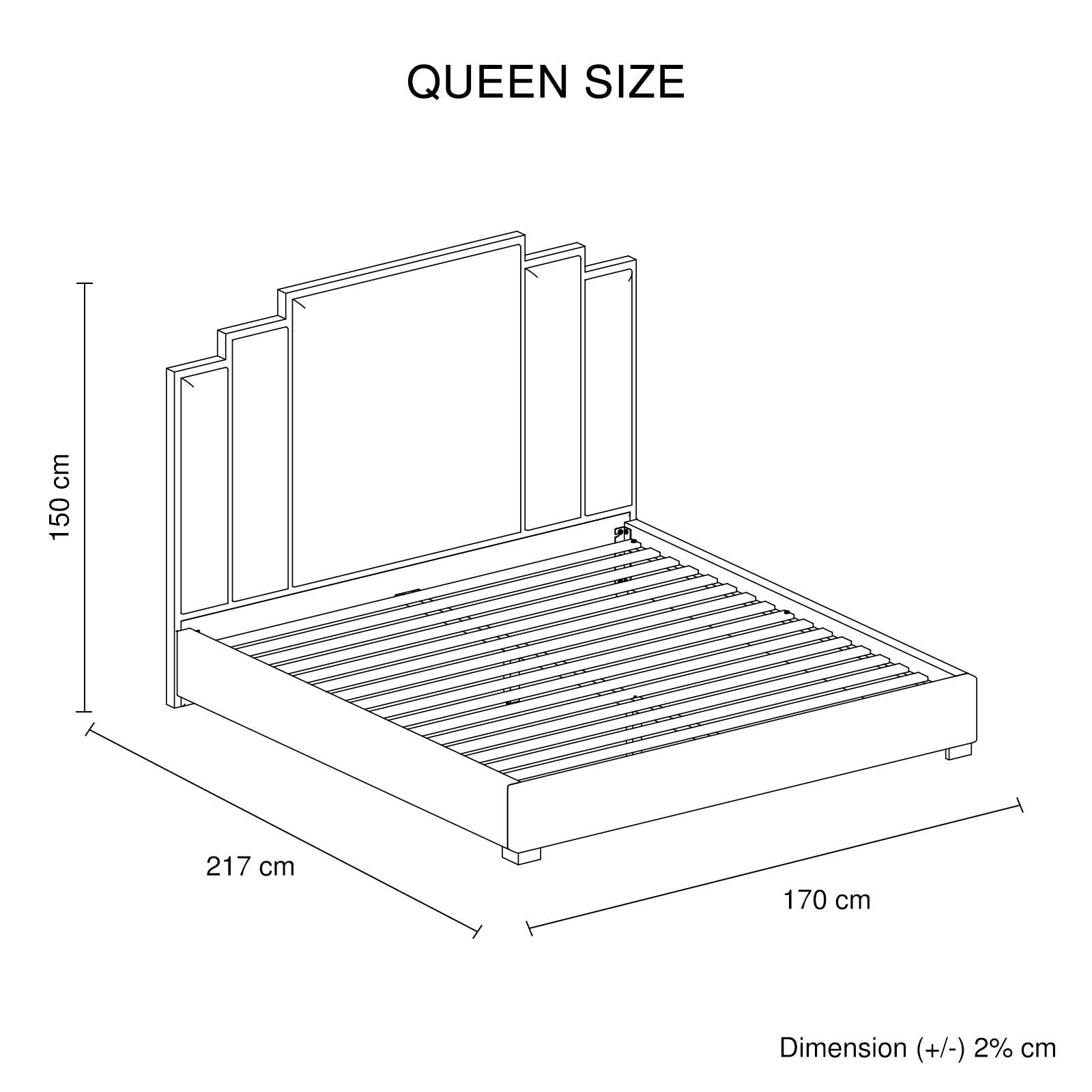 QUEEN SIZE

150 cm

217 cm

170 cm

Dimension (+/-) 2% cm