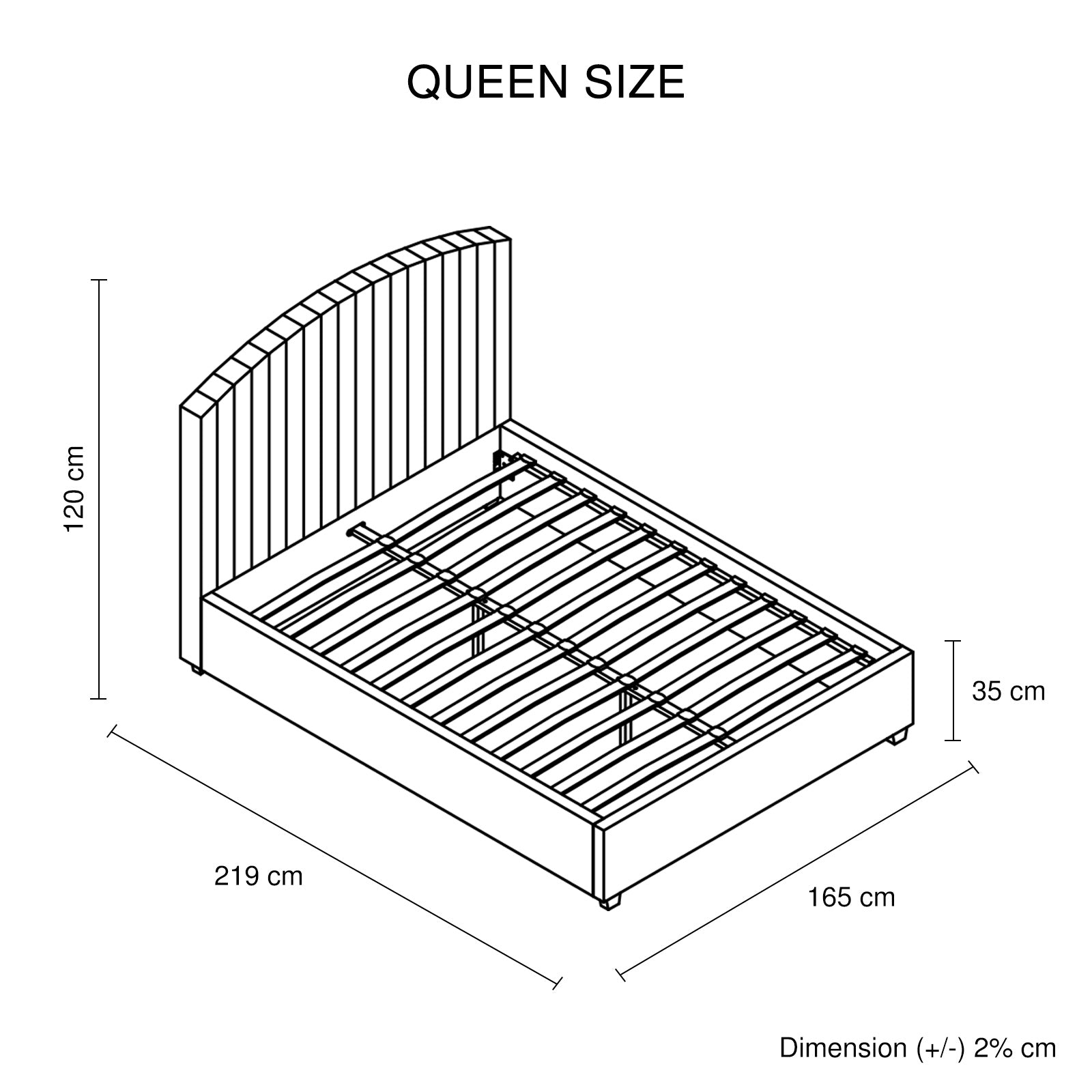 QUEEN SIZE

120 cm

35 cm

219 cm

165 cm

Dimension (+/-) 2% cm