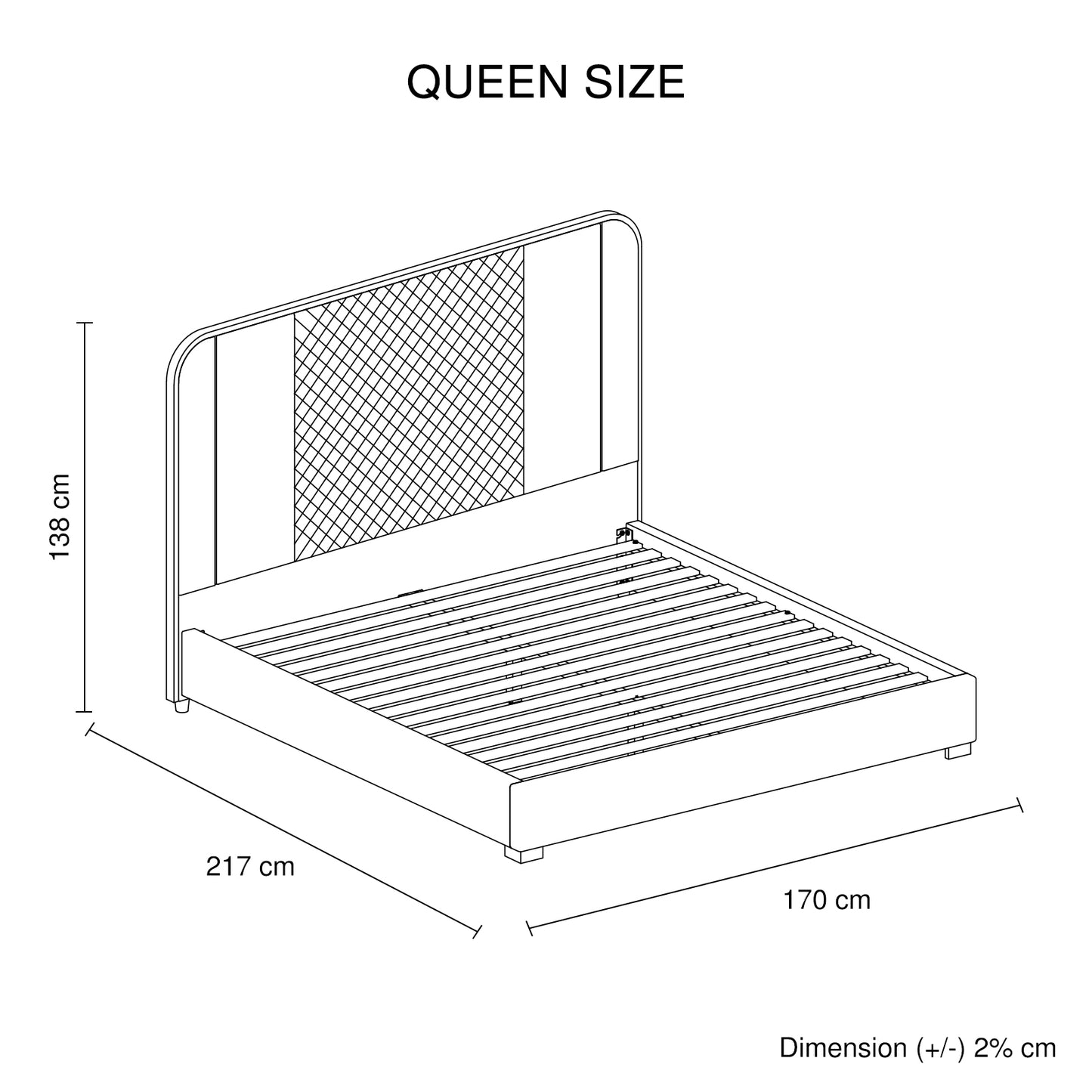 QUEEN SIZE

138 cm

217 cm

170 cm

Dimension (+/-) 2% cm