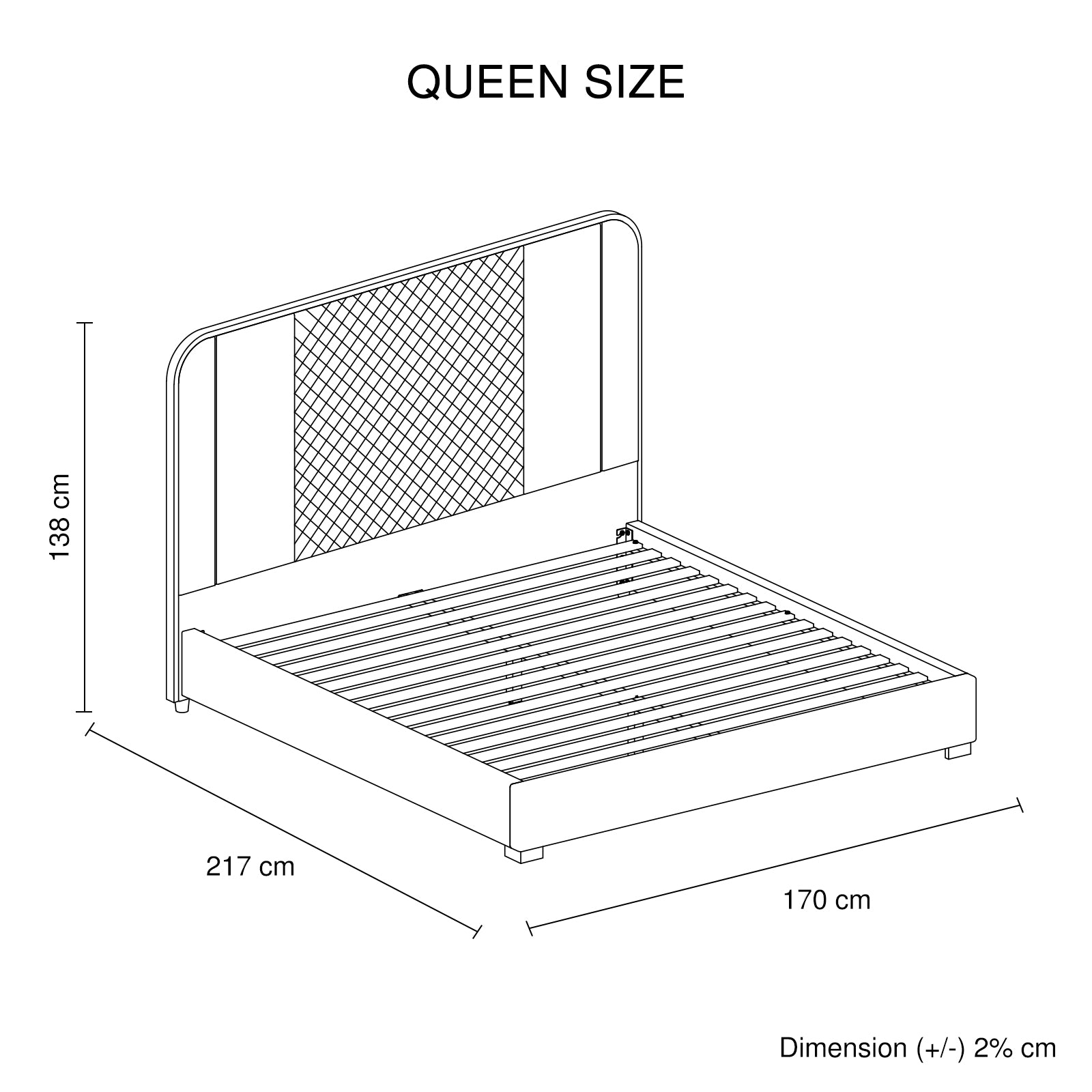 QUEEN SIZE

138 cm

217 cm

170 cm

Dimension (+/-) 2% cm