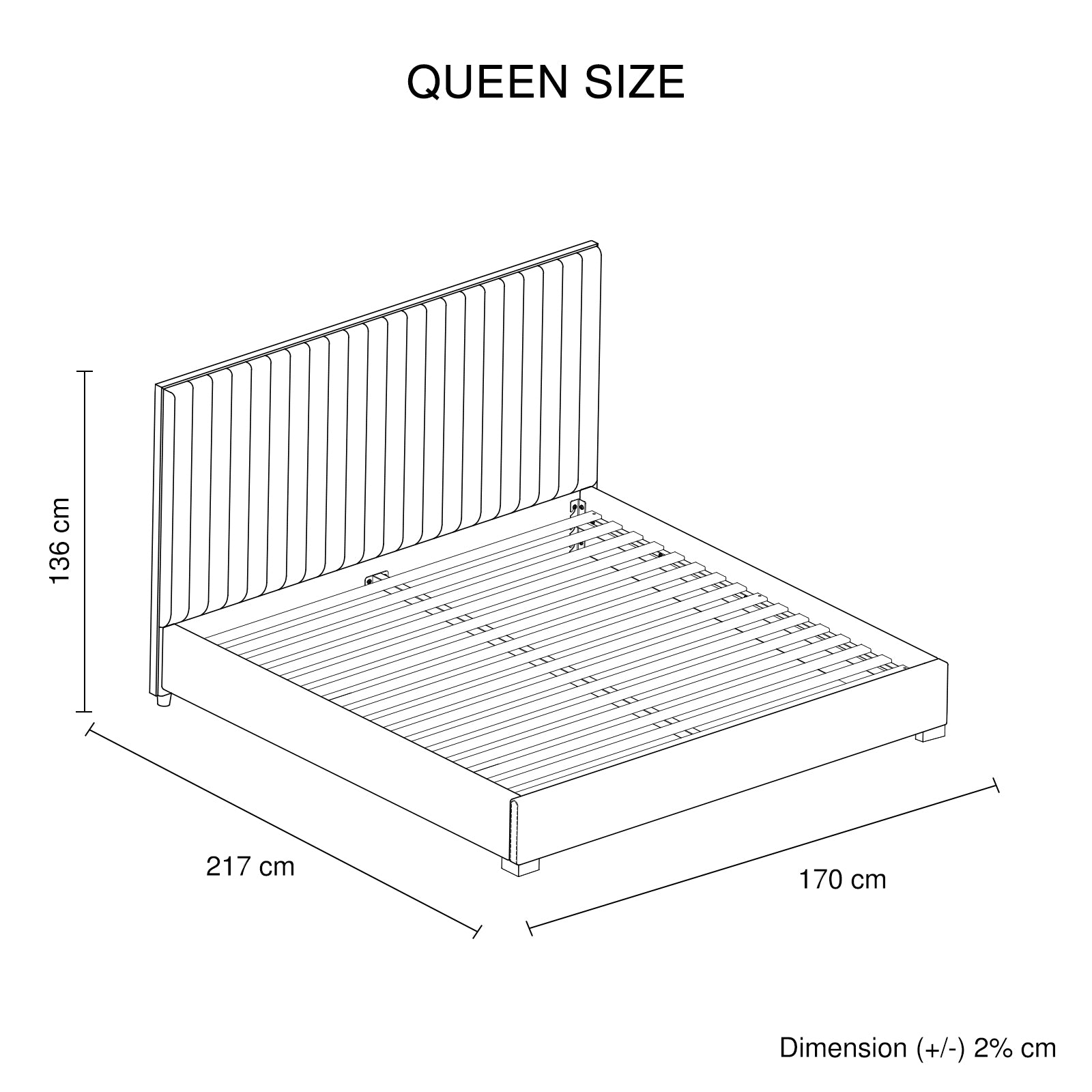 QUEEN SIZE

136 cm

217 cm

170 cm

Dimension (+/-) 2% cm