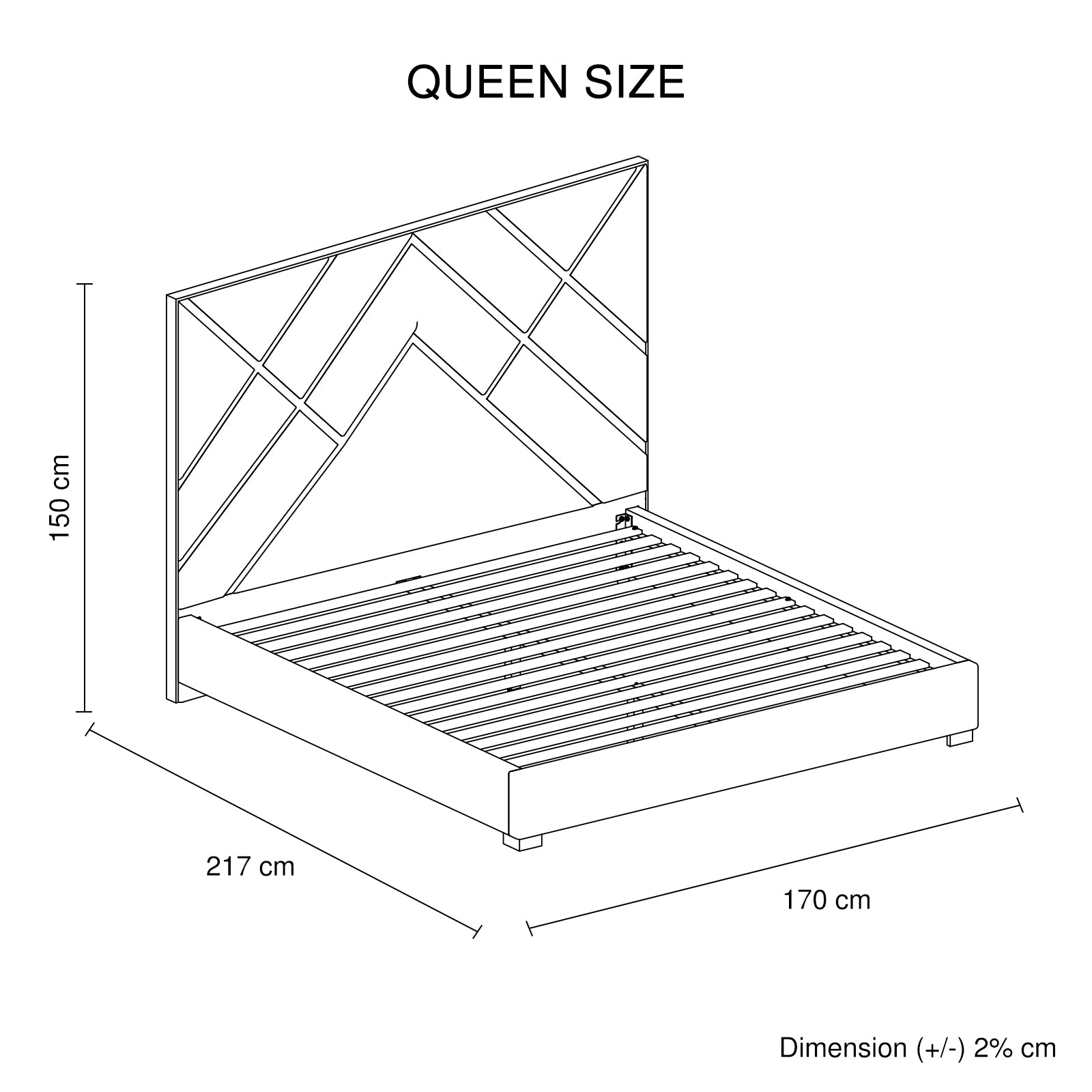 QUEEN SIZE

150 cm

217 cm

170 cm

Dimension (+/-) 2% cm