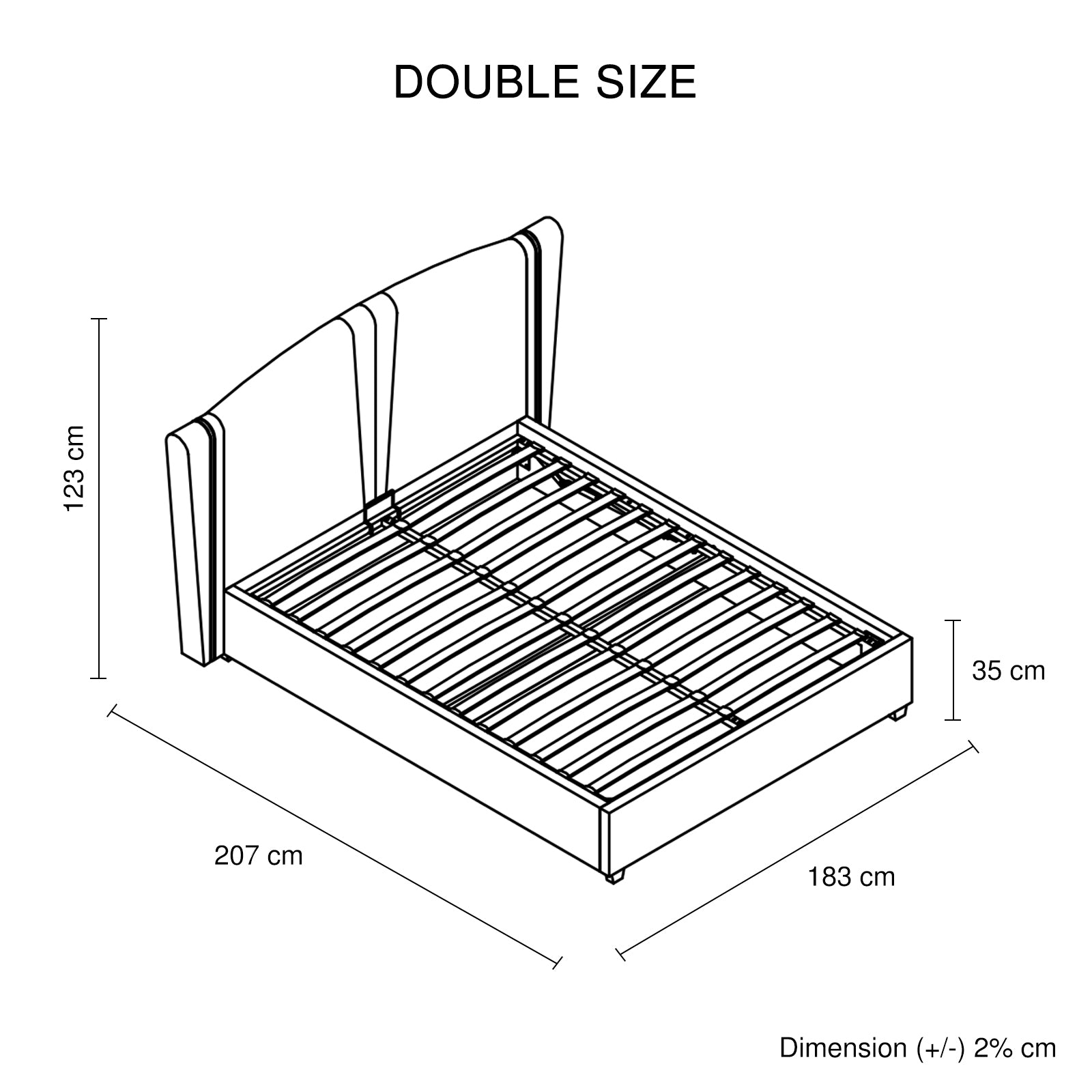 DOUBLE SIZE

123 cm

35 cm

207 cm

183 cm

Dimension (+/-) 2% cm