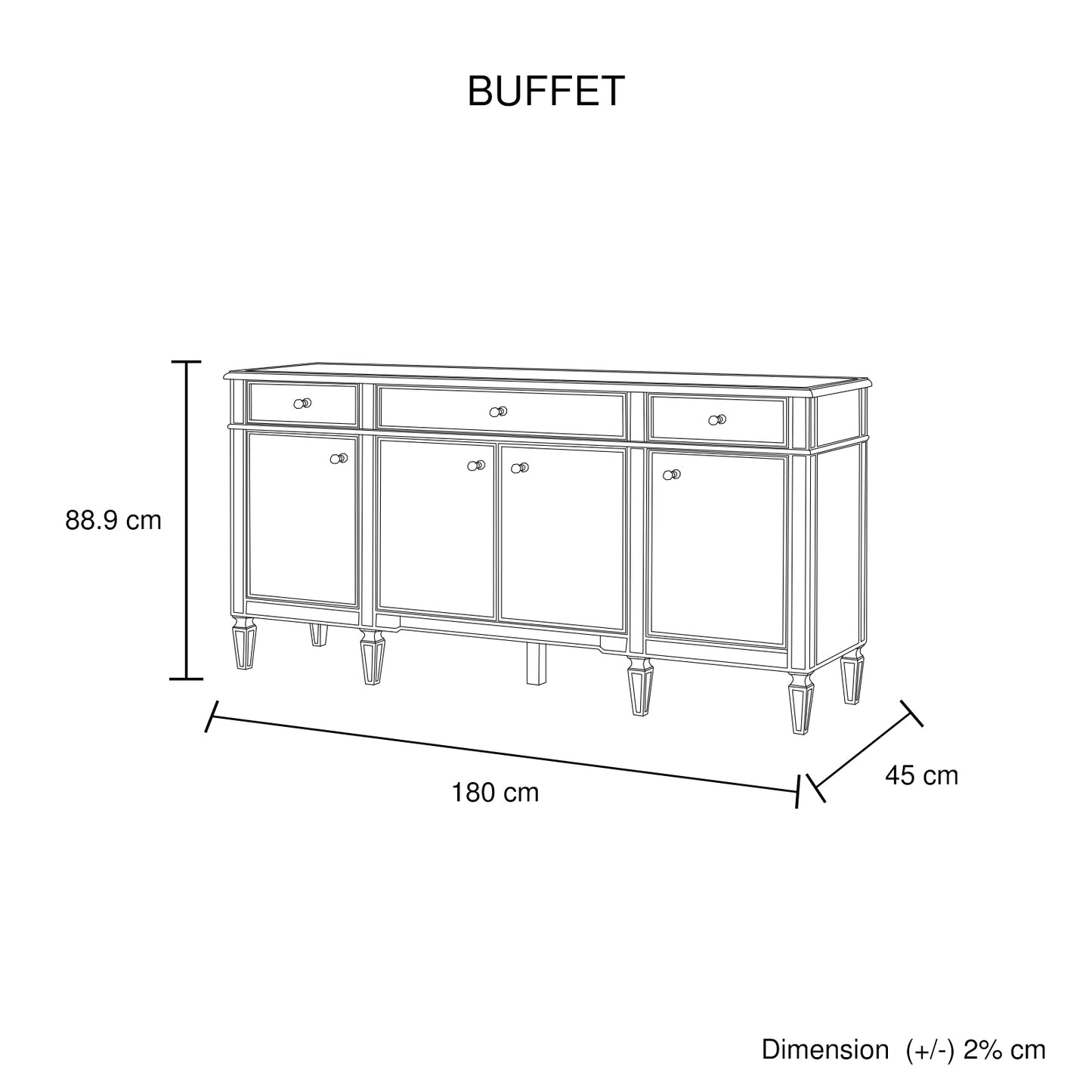 BUFFET

88.9 cm

180 cm

45 cm

Dimension (+/-) 2% cm