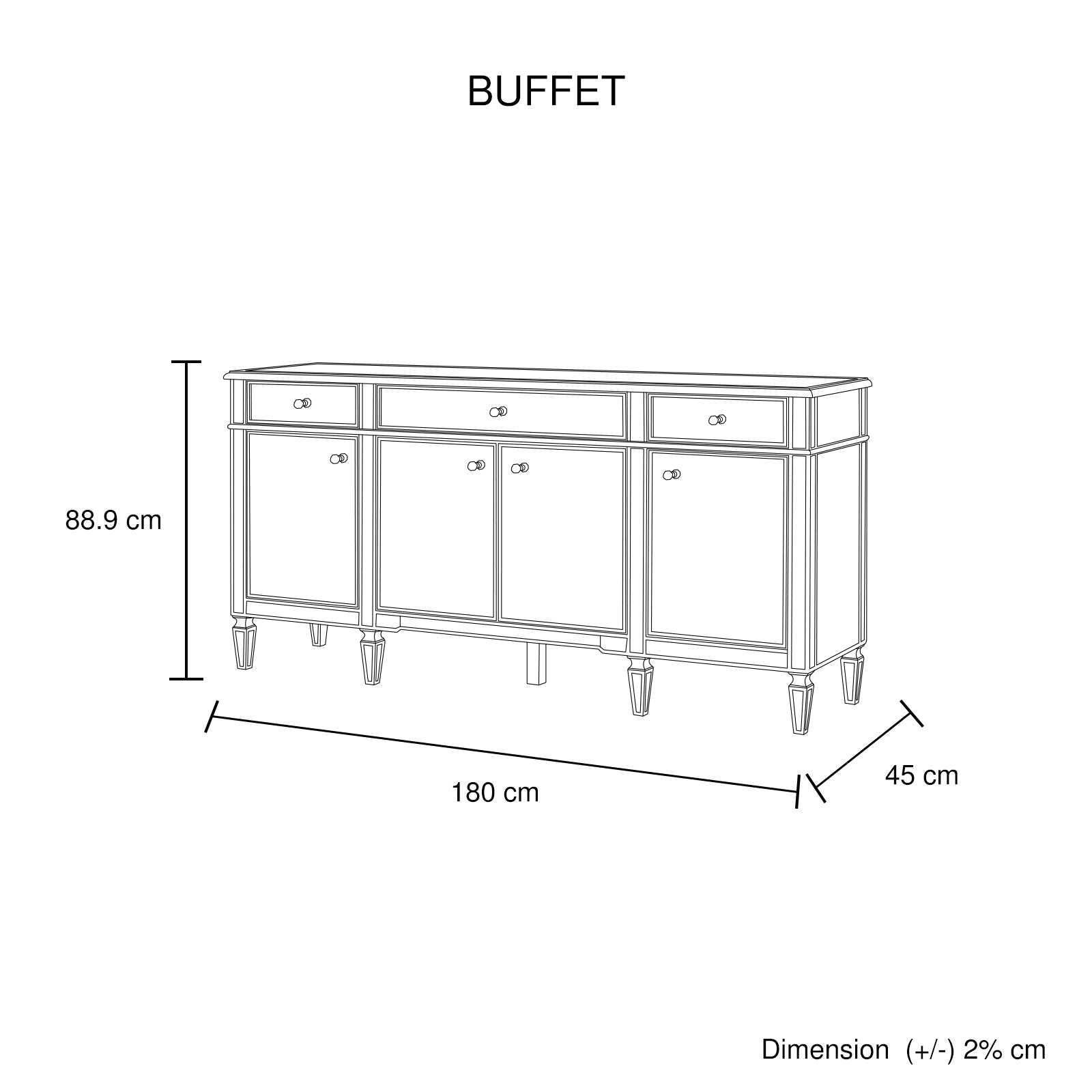 BUFFET

88.9 cm

180 cm

45 cm

Dimension (+/-) 2% cm