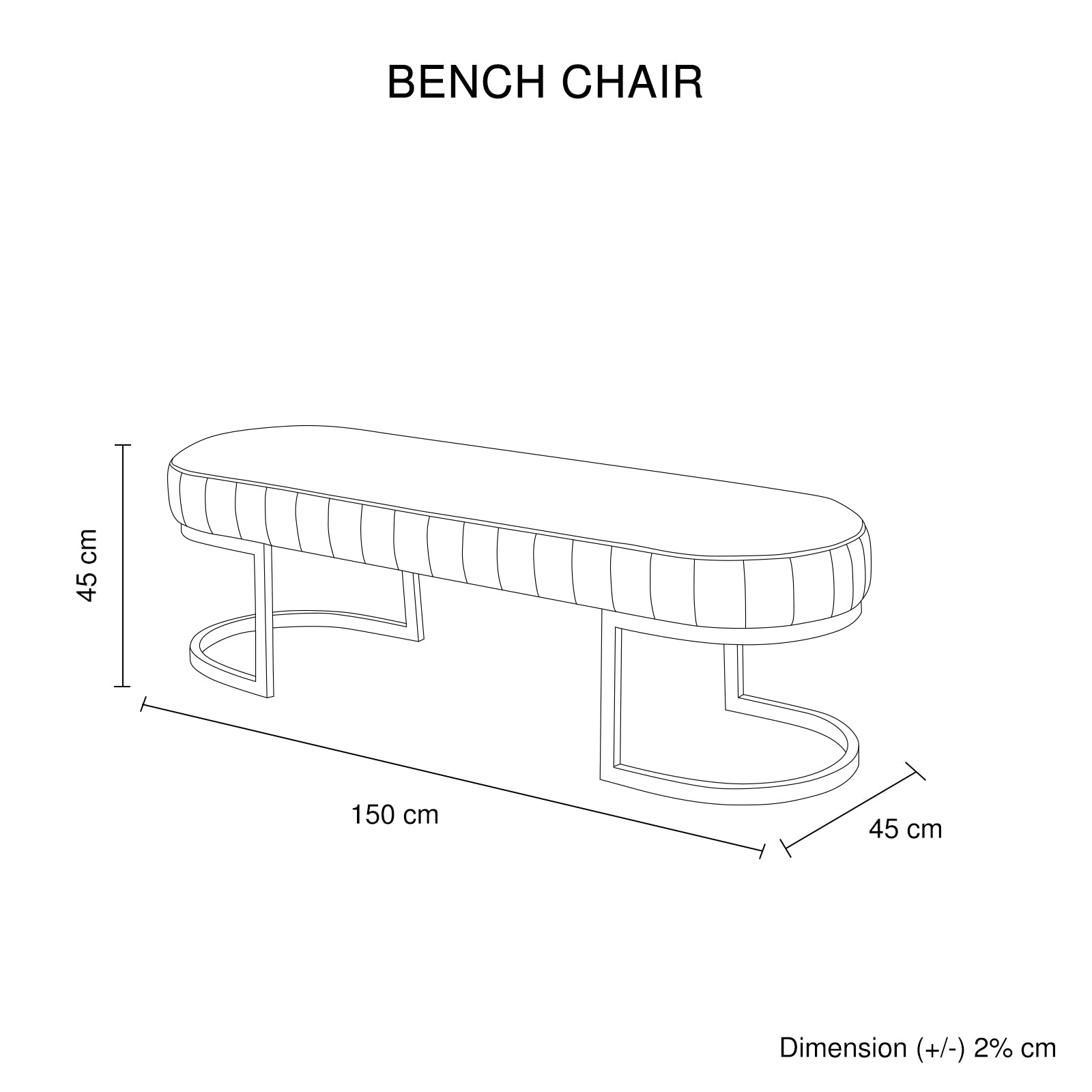 BENCH CHAIR

45 cm

150 cm

45 cm

Dimension (+/-) 2% cm