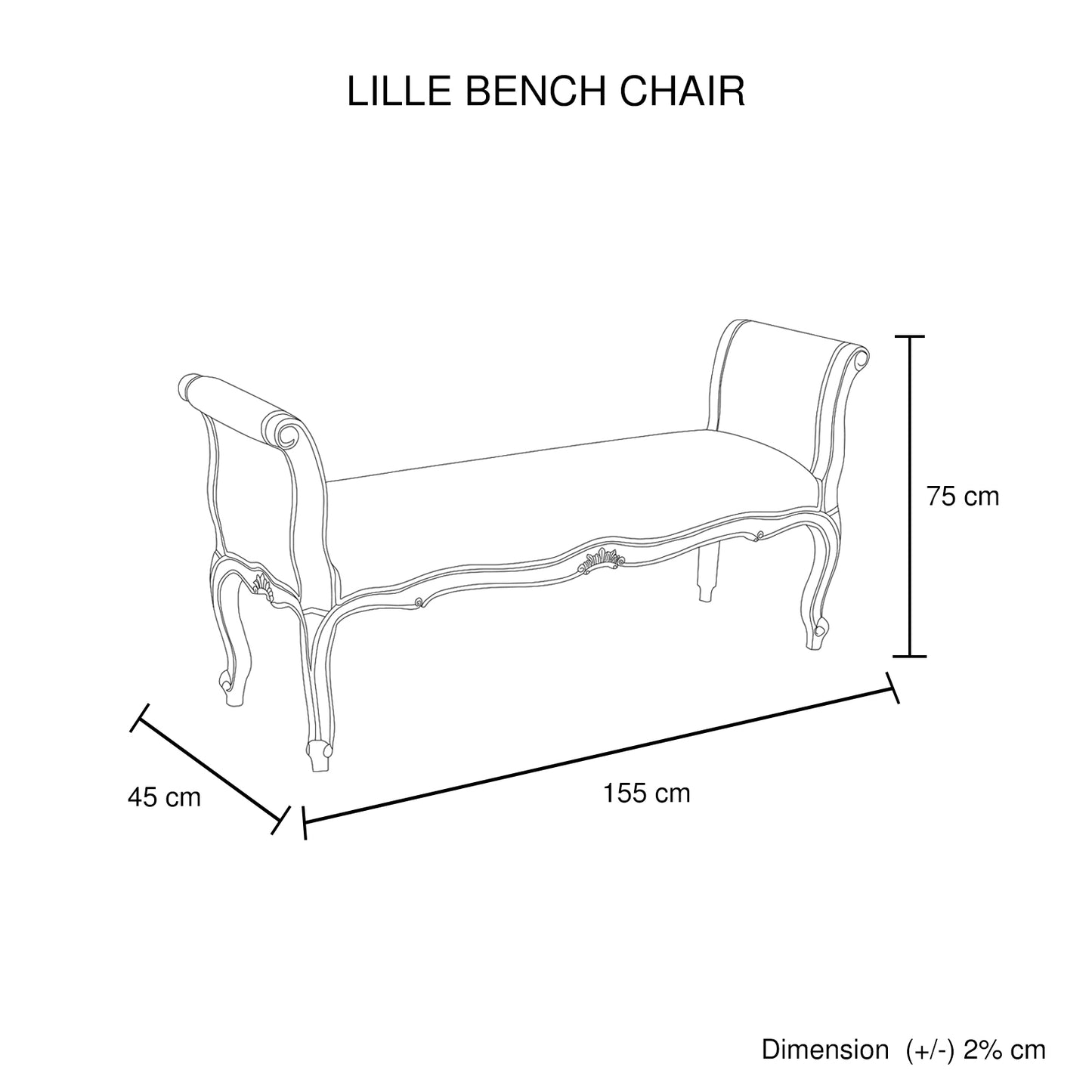 LILLE BENCH CHAIR

75 cm

45 cm

155 cm

Dimension (+/-) 2% cm