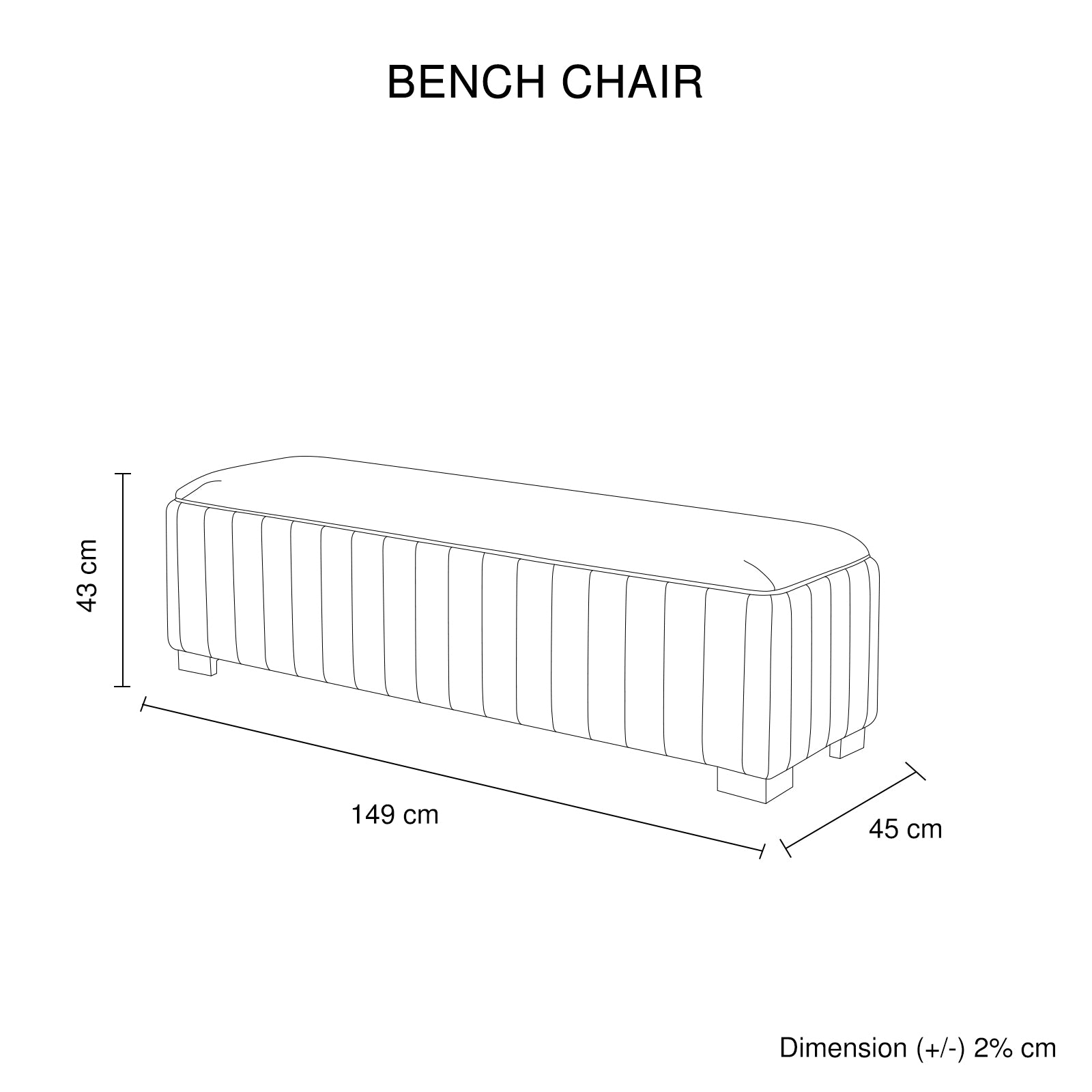 BENCH CHAIR

43 cm

149 cm

45 cm

Dimension (+/-) 2% cm