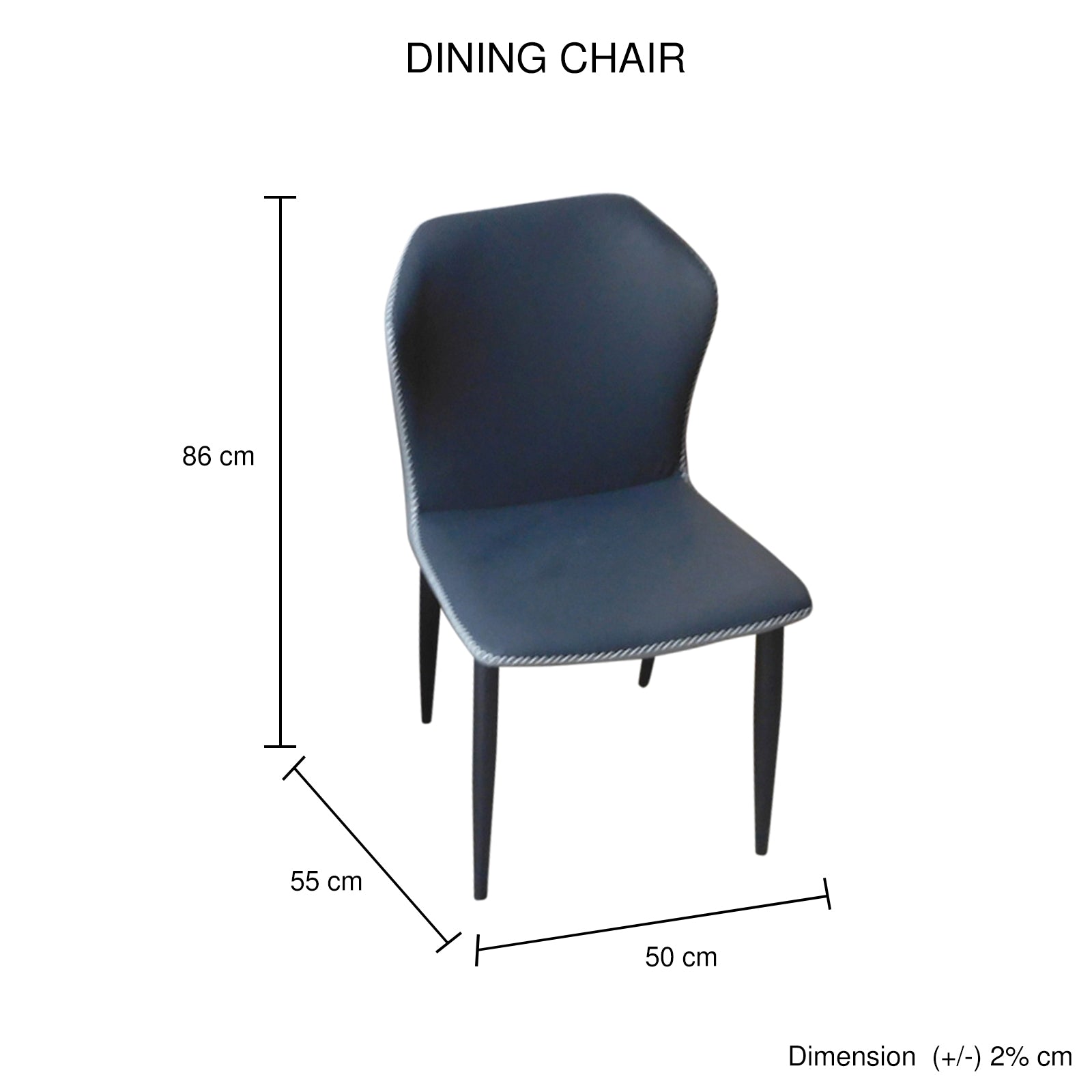 DINING CHAIR

86 cm

55 cm

50 cm

Dimension (+/-) 2% cm