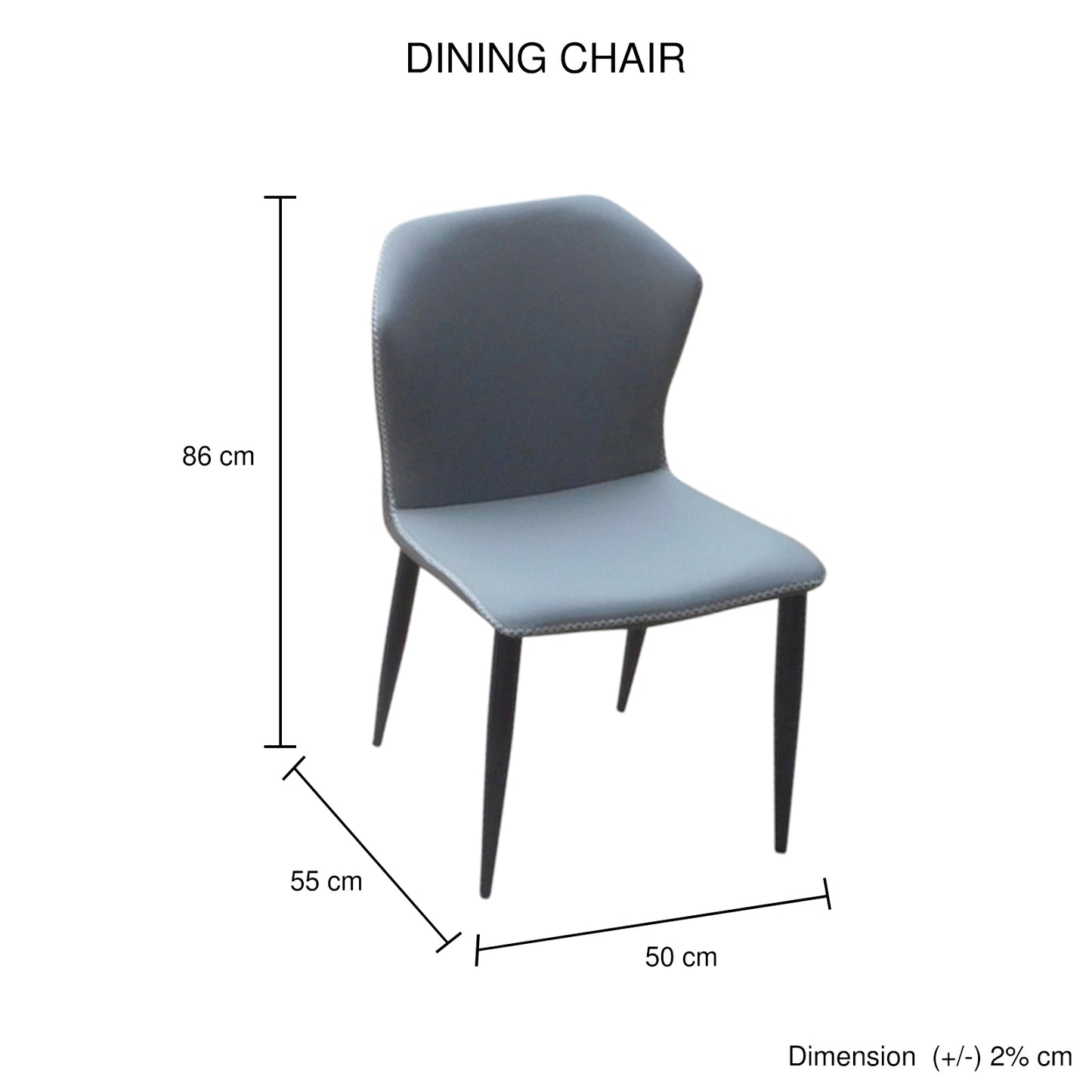 DINING CHAIR

86 cm

55 cm

50 cm

Dimension (+/-) 2% cm