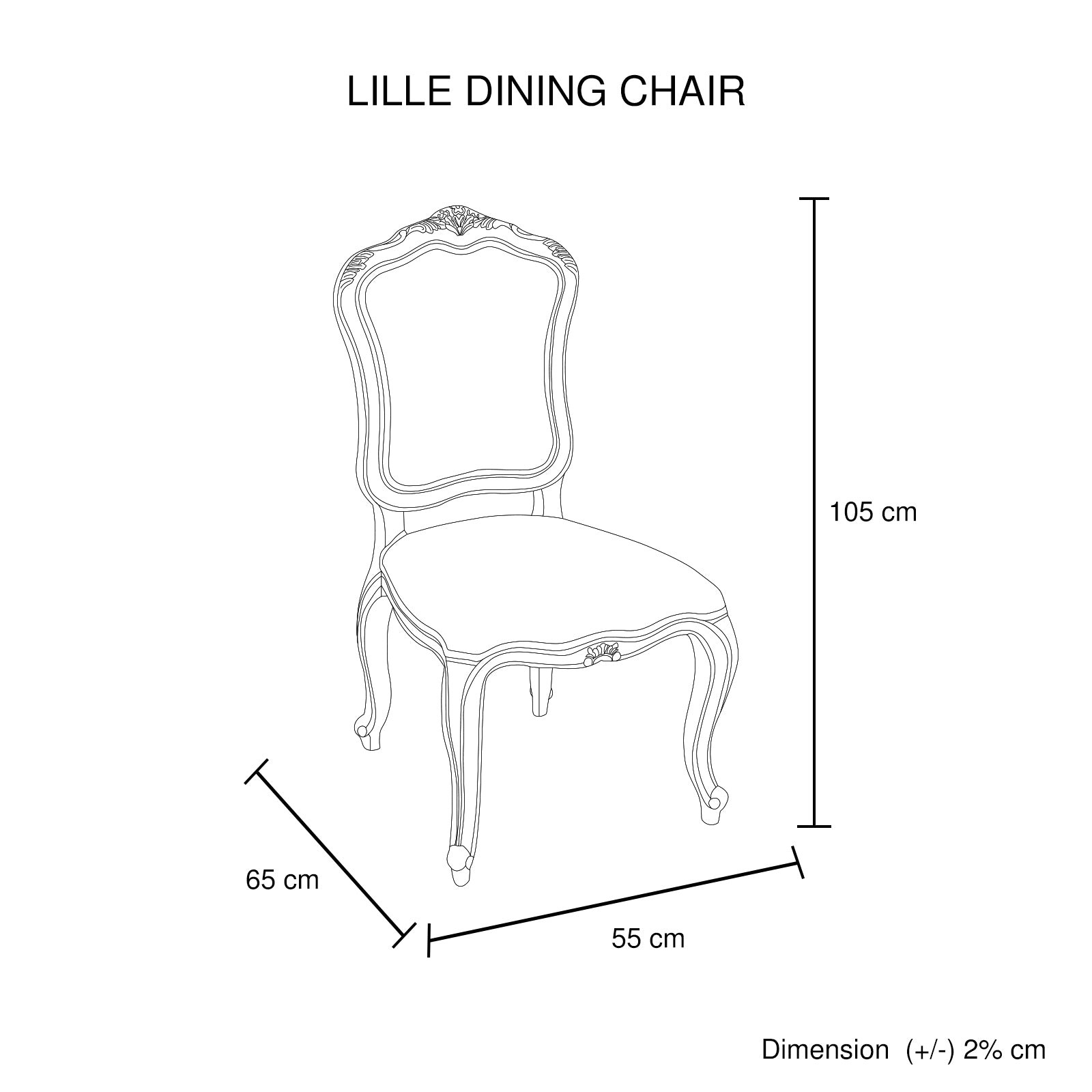 LILLE DINING CHAIR

105 cm

65 cm

55 cm

Dimension (+/-) 2% cm