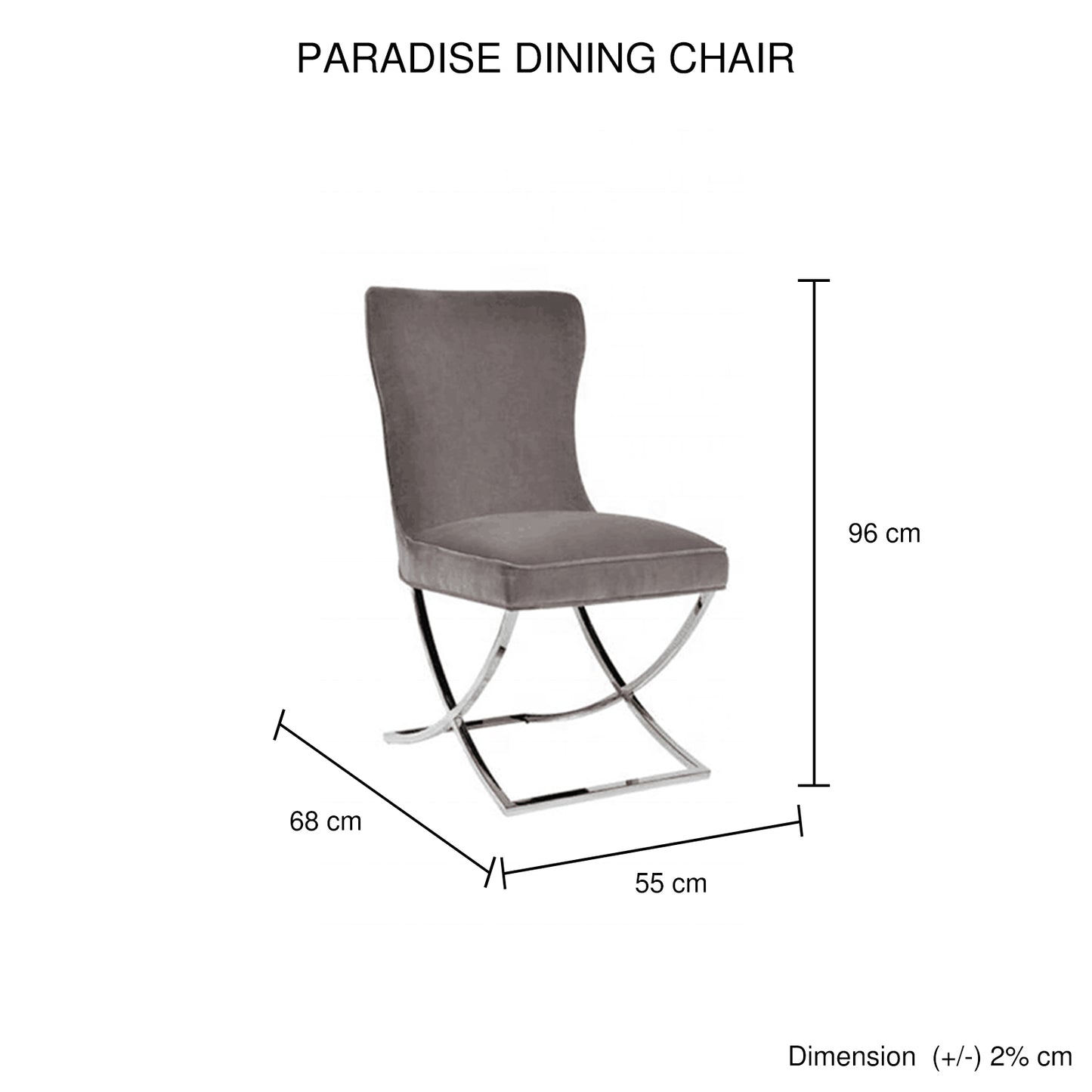 PARADISE DINING CHAIR

96 cm

68 cm

55 cm

Dimension (+/-) 2% cm