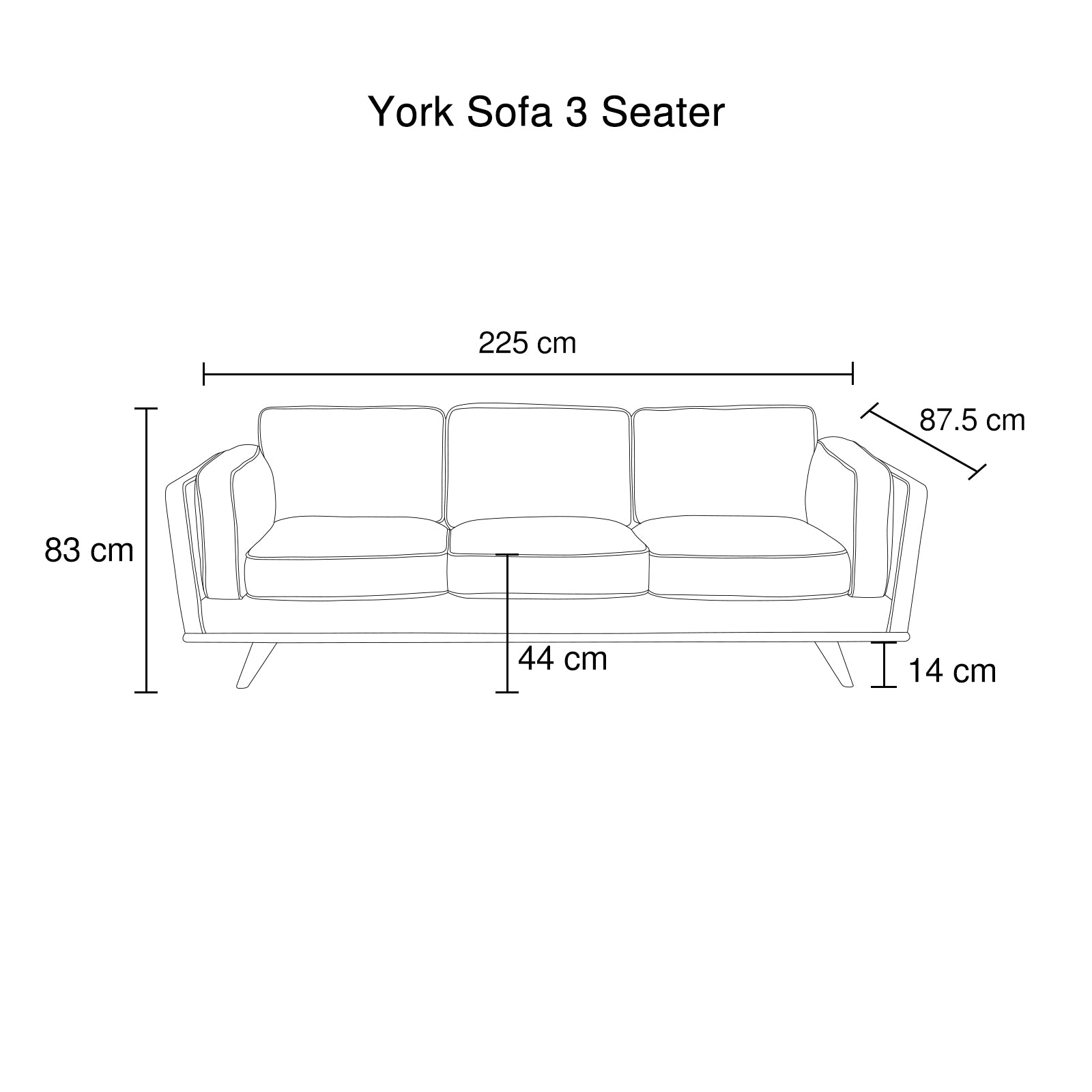 York Sofa 3 Seater

225 cm

87.5 cm

83 cm

44 cm

14 cm