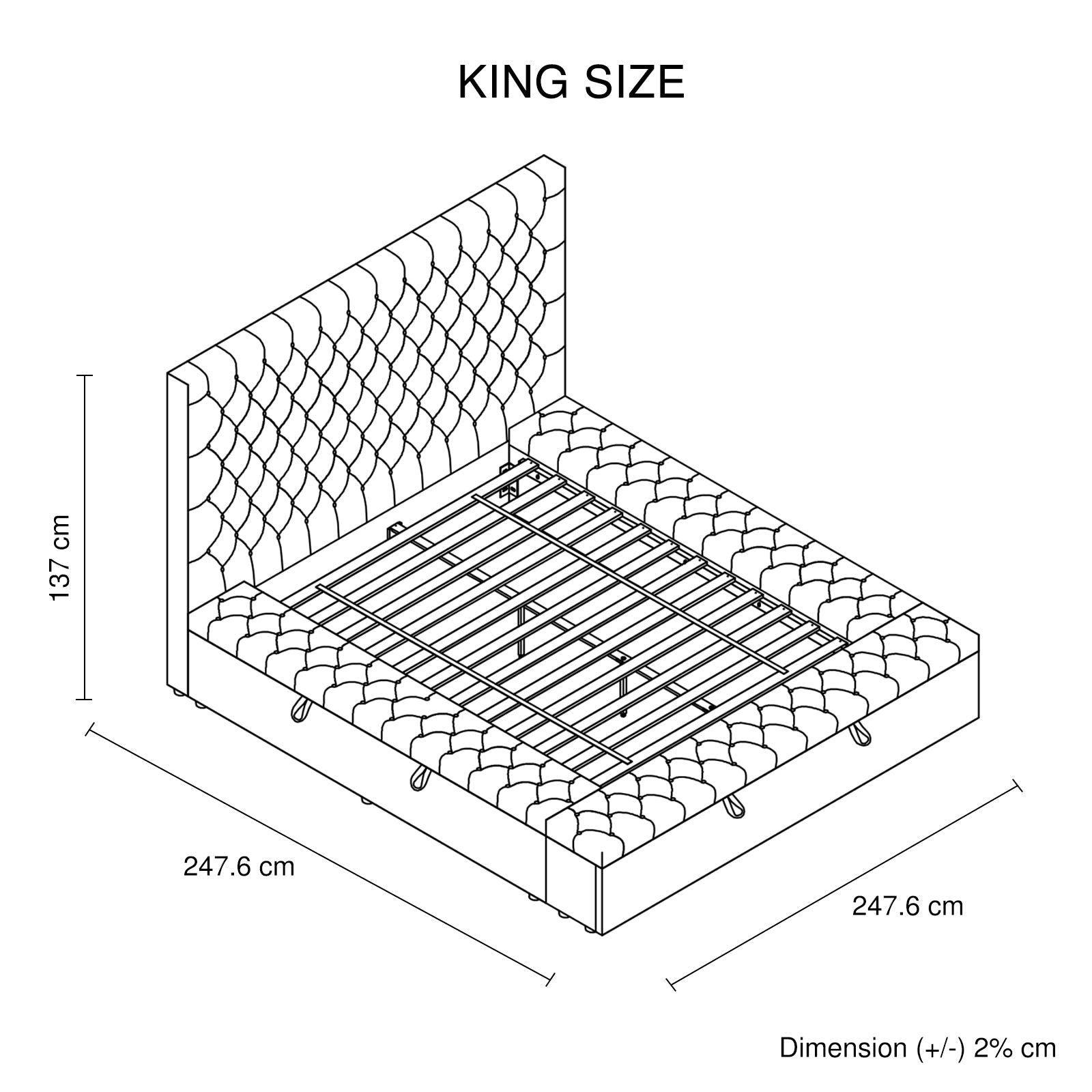 KING SIZE

137 cm

247.6 cm

247.6 cm

Dimension (+/-) 2% cm