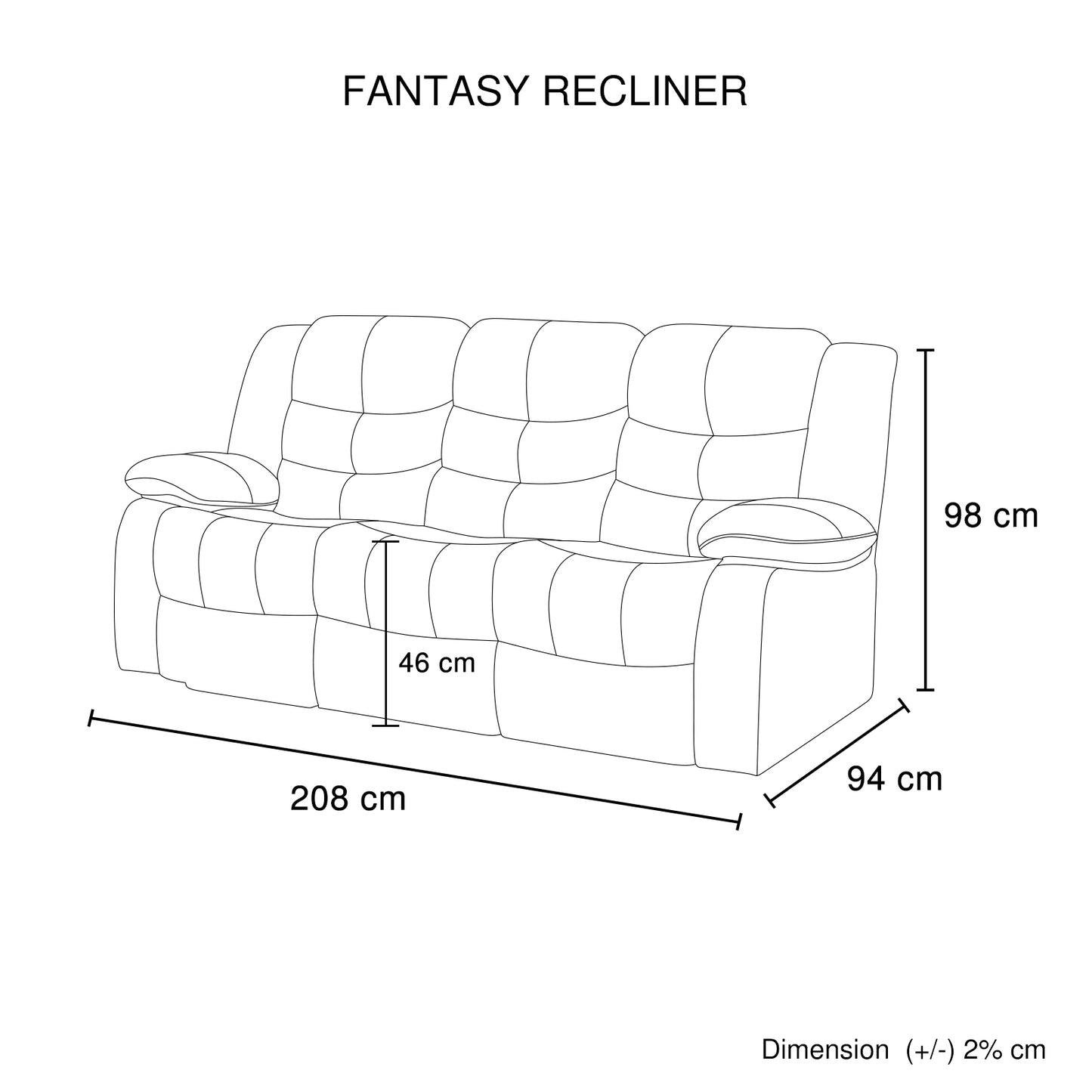 FANTASY RECLINER

98 cm

46 cm

208 cm

94 cm

Dimension (+/-) 2% cm