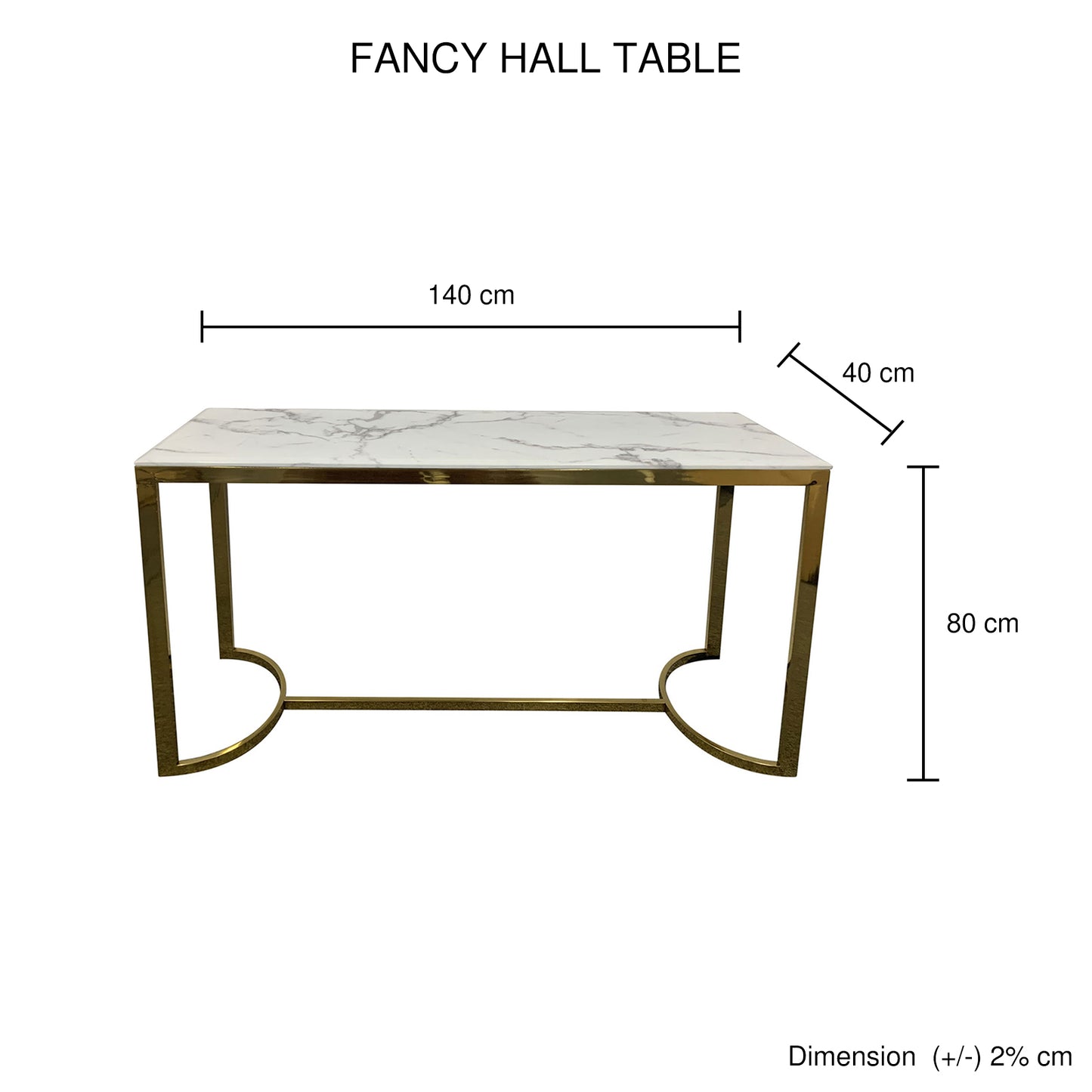 FANCY HALL TABLE

140 cm

40 cm

80 cm

Dimension (+/-) 2% cm