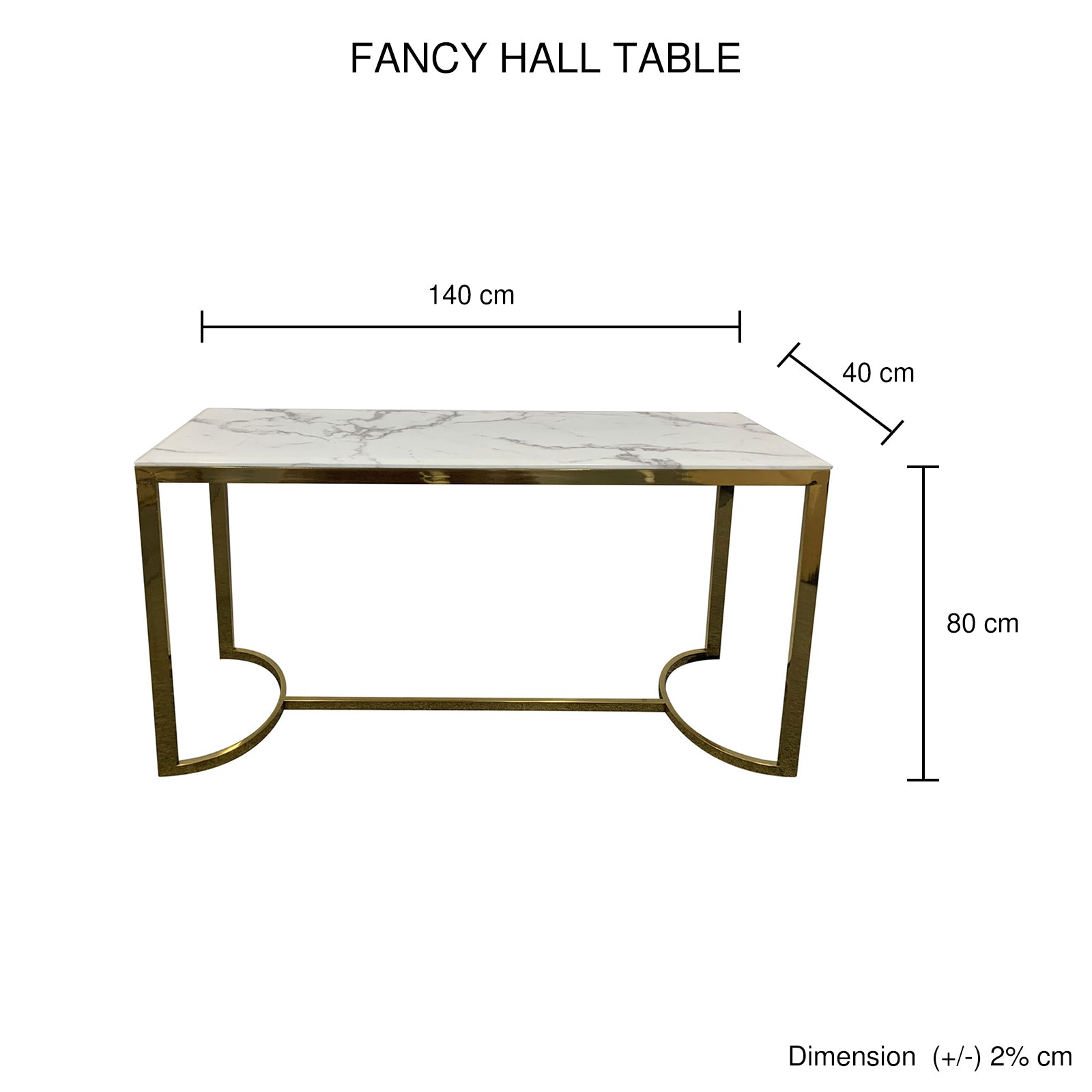 FANCY HALL TABLE

140 cm

40 cm

80 cm

Dimension (+/-) 2% cm