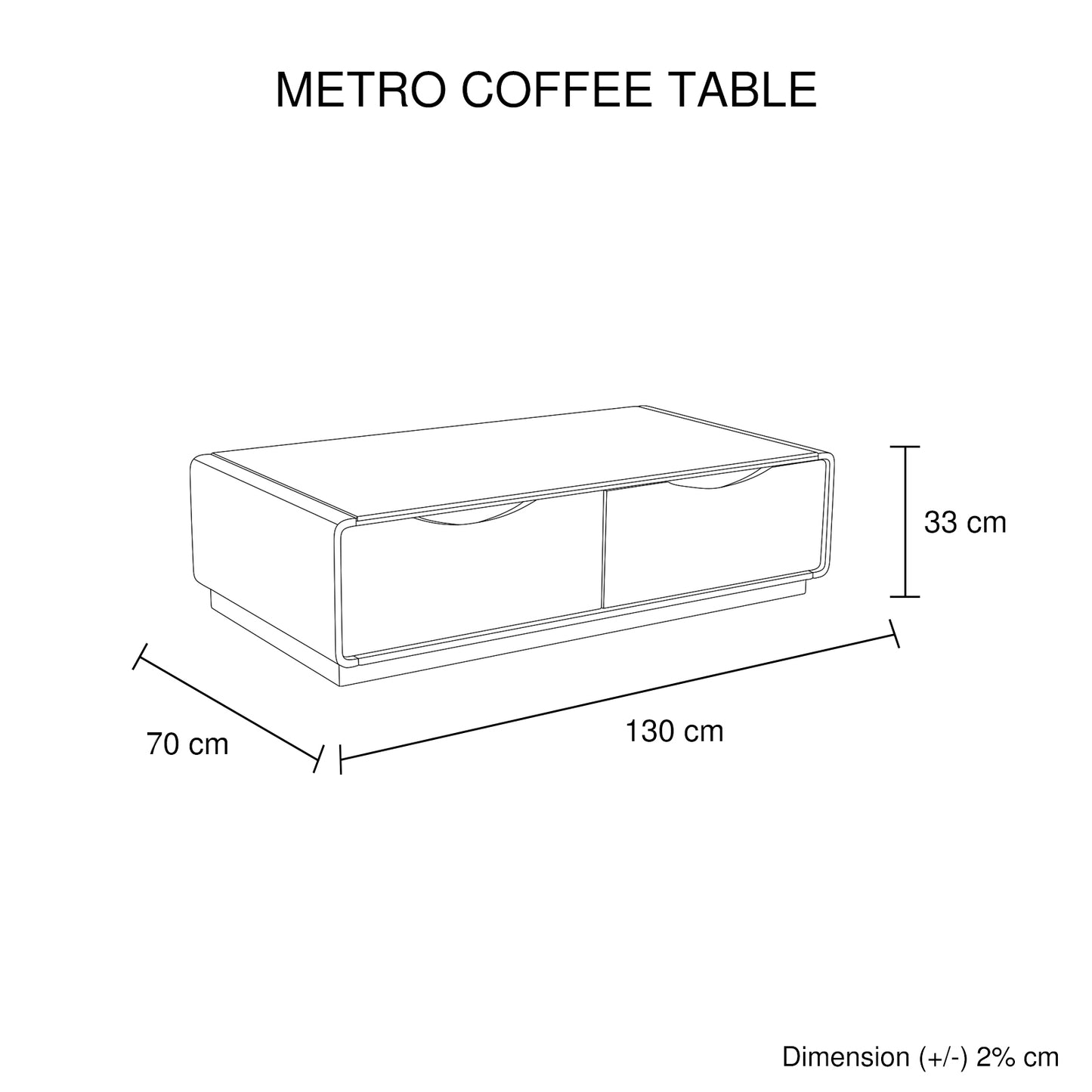 METRO COFFEE TABLE

33 cm

70 cm

130 cm

Dimension (+/-) 2% cm