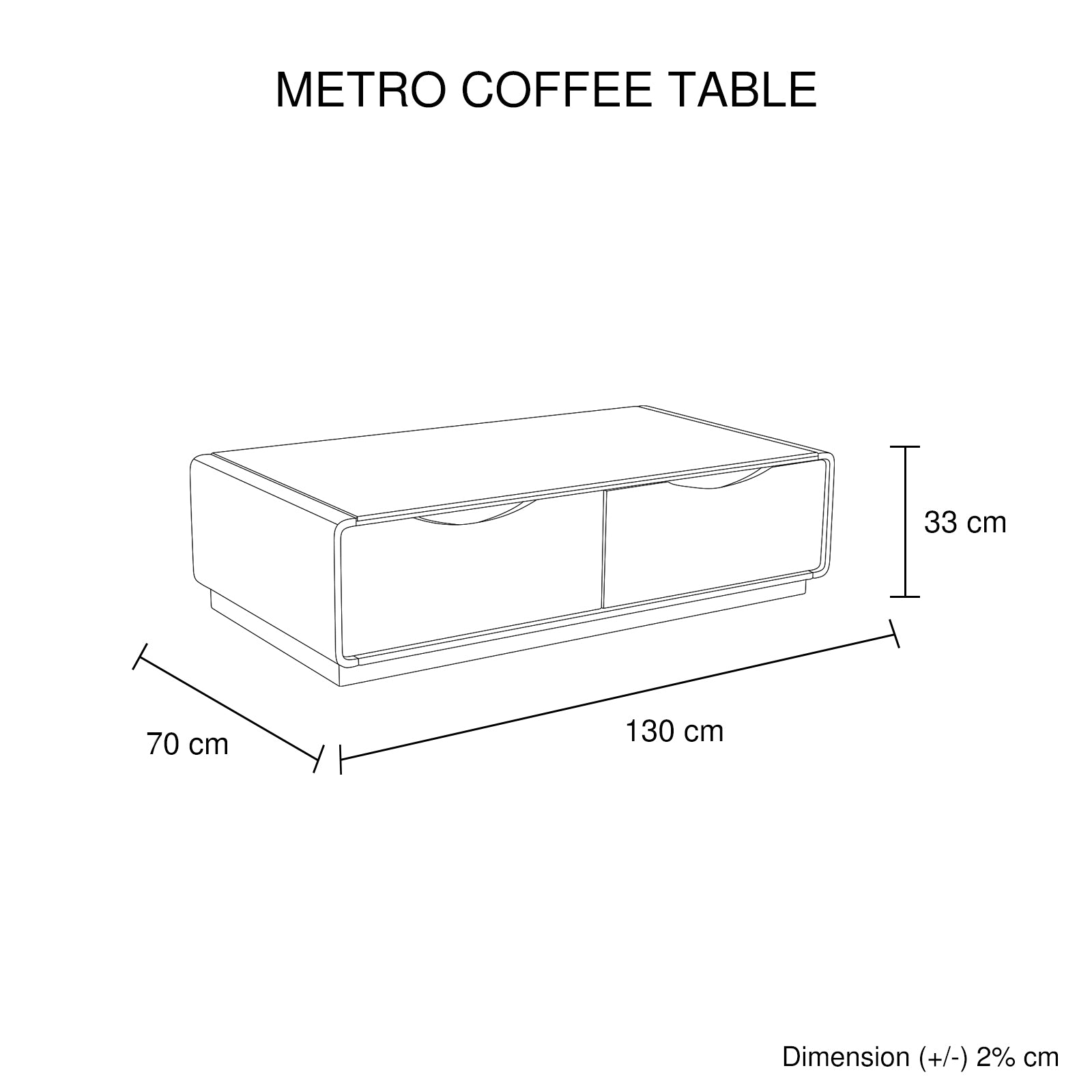 METRO COFFEE TABLE

33 cm

70 cm

130 cm

Dimension (+/-) 2% cm