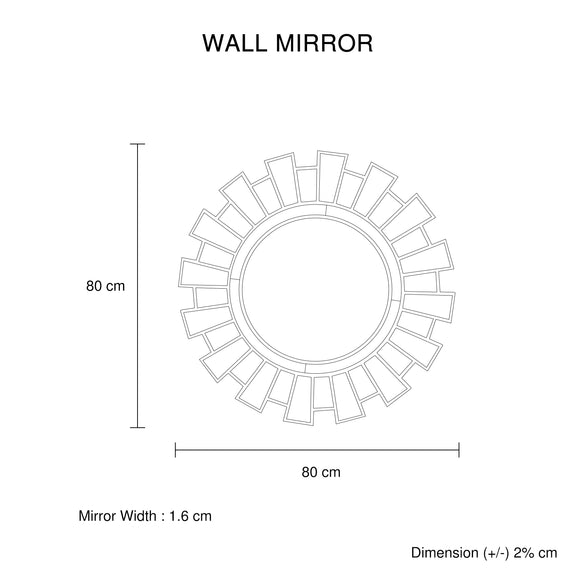 WALL MIRROR

80 cm

80 cm

Mirror Width : 1.6 cm

Dimension (+/-) 2% cm