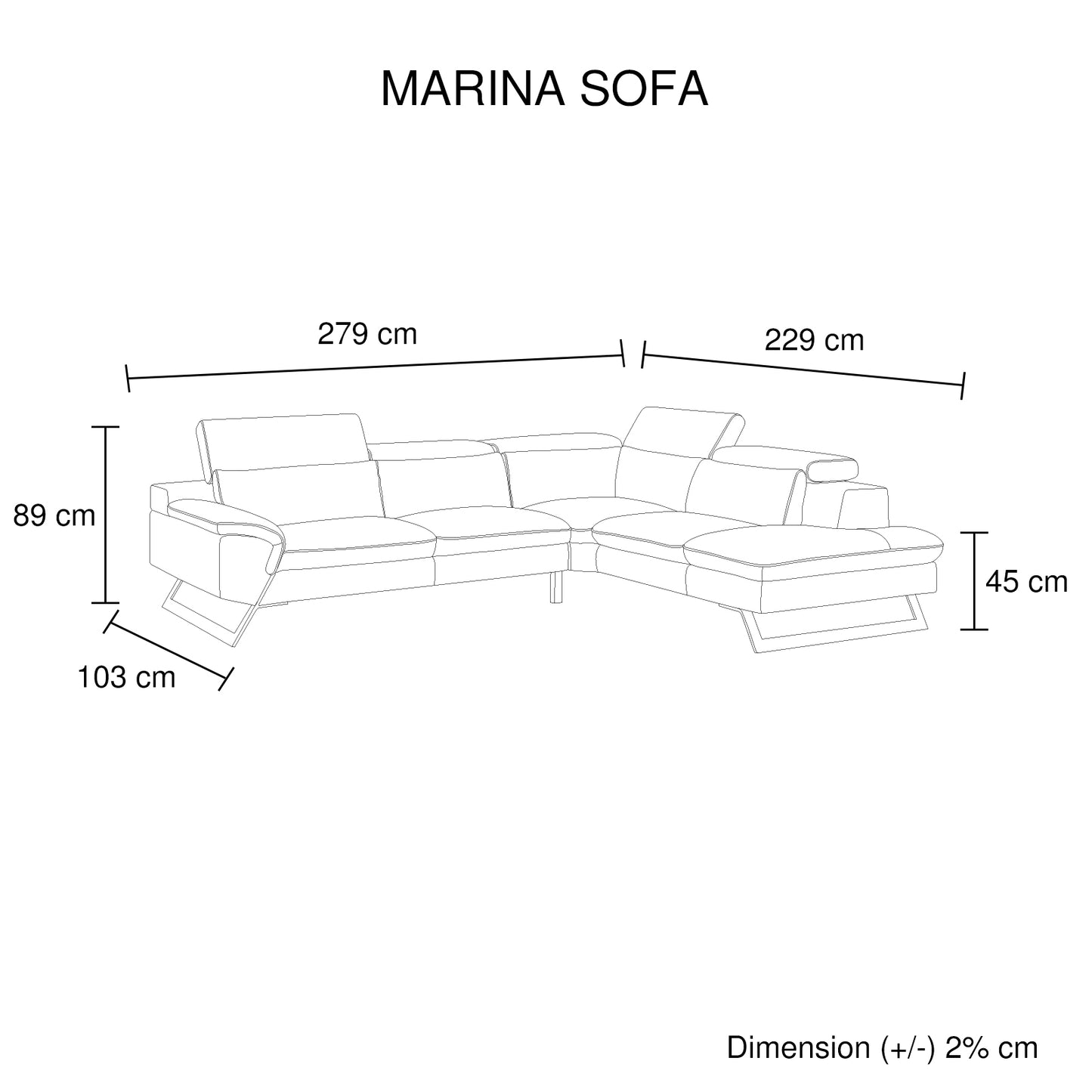 MARINA SOFA

279 cm

229 cm

89 cm

45 cm

103 cm

Dimension (+/-) 2% cm