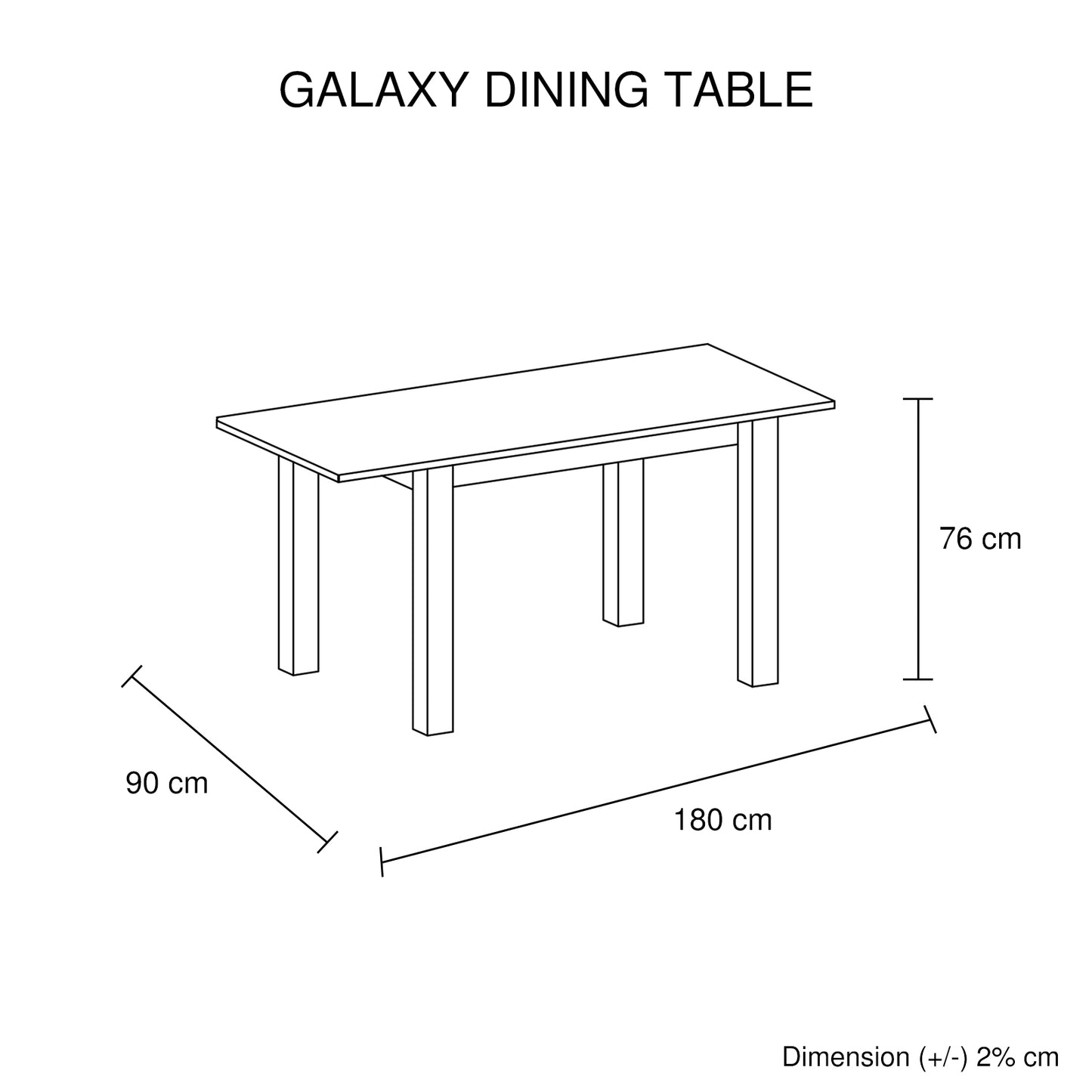 GALAXY DINING TABLE

76 cm

90 cm

180 cm

Dimension (+/-) 2% cm