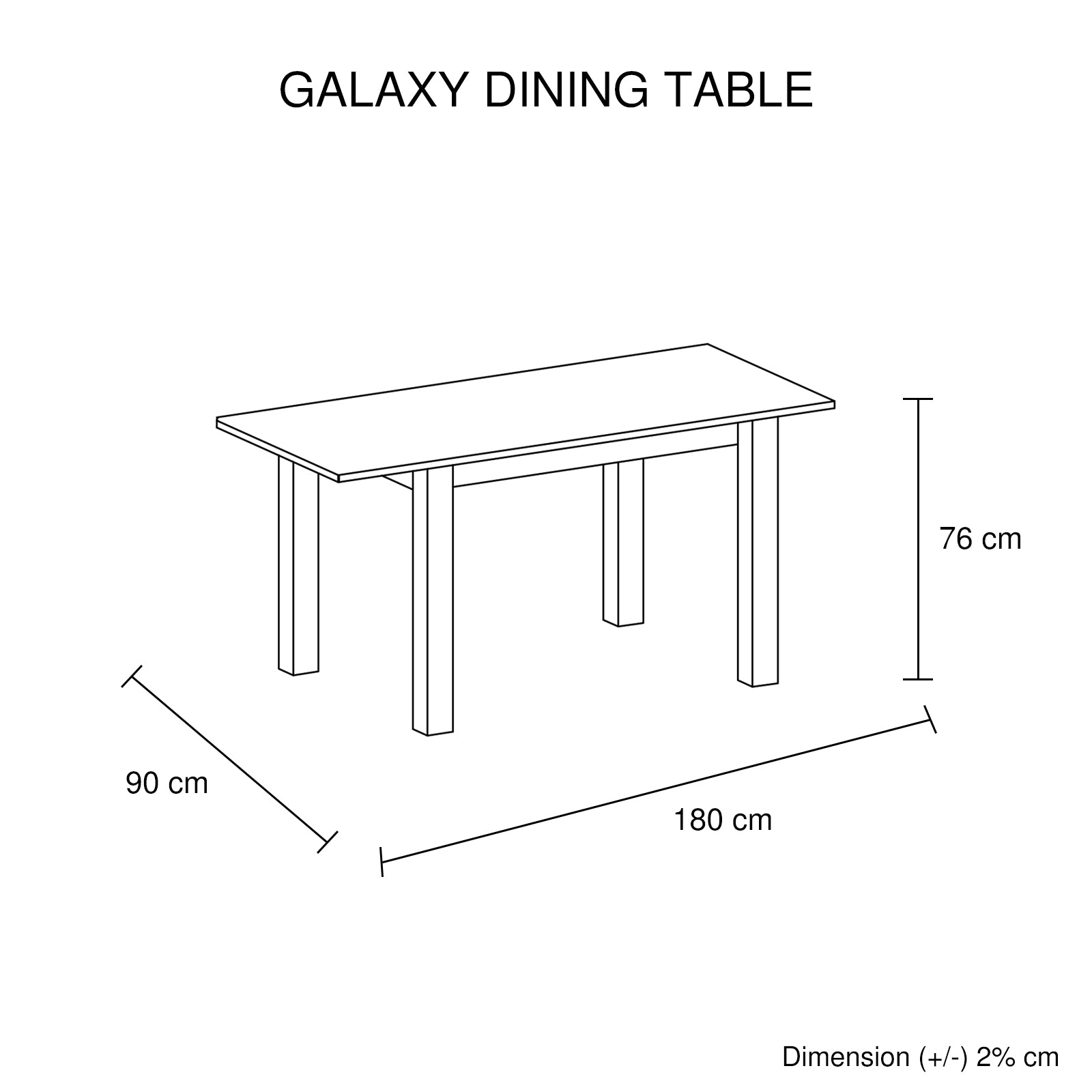 GALAXY DINING TABLE

76 cm

90 cm

180 cm

Dimension (+/-) 2% cm