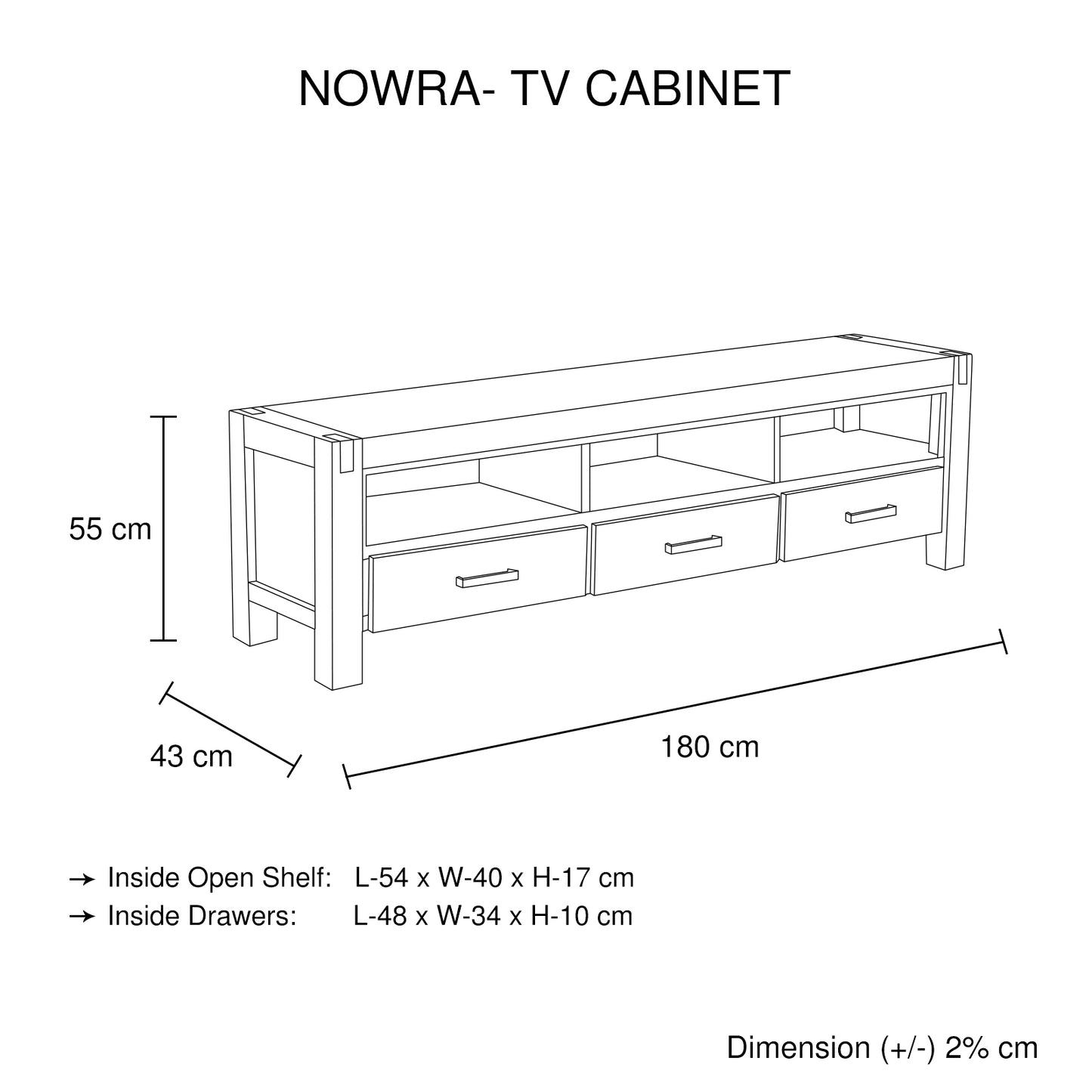 NOWRA- TV CABINET

55 cm

43 cm

180 cm

→ Inside Open Shelf: L-54 x W-40 x H-17 cm
→ Inside Drawers: L-48 x W-34 x H-10 cm

Dimension (+/-) 2% cm