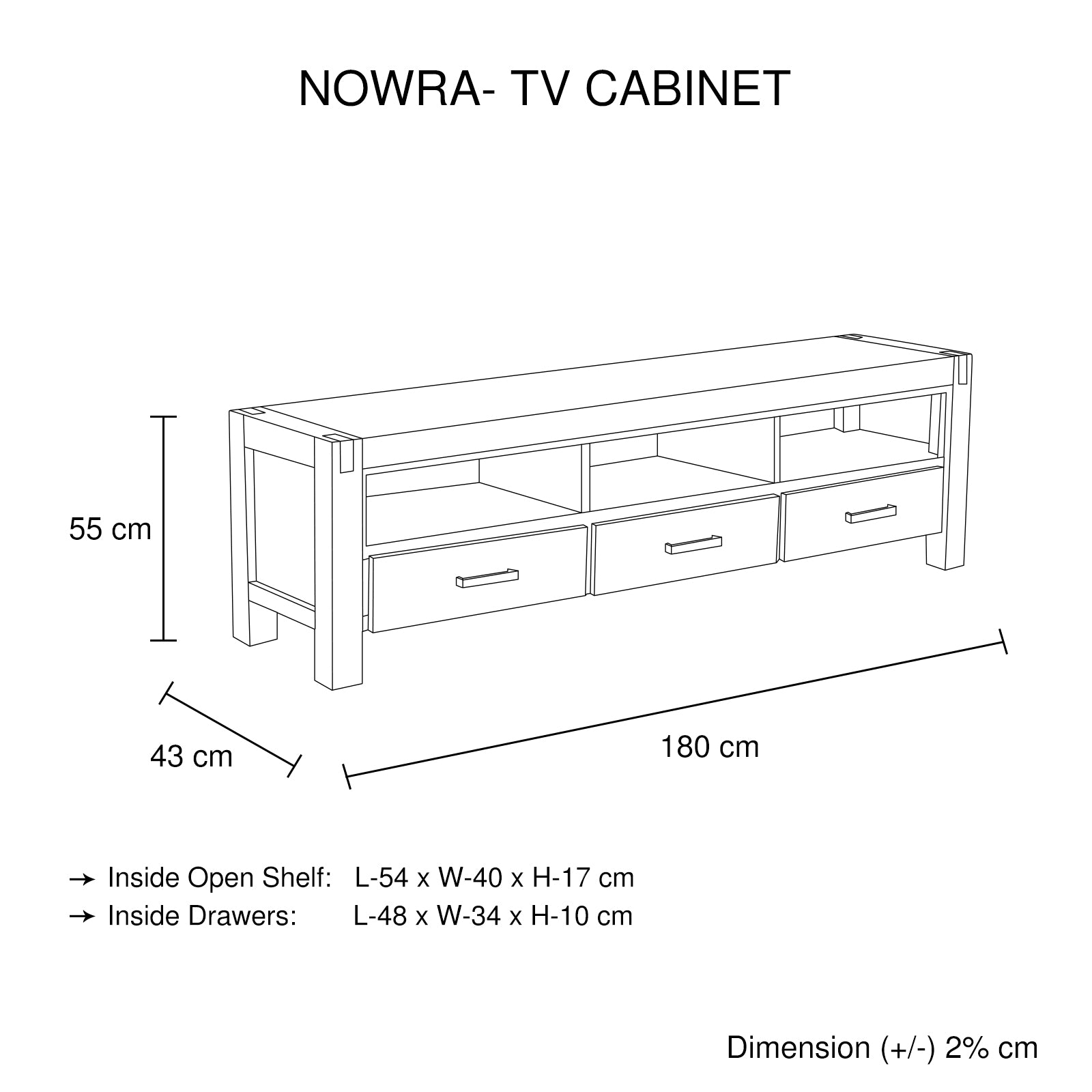 NOWRA- TV CABINET

55 cm

43 cm

180 cm

→ Inside Open Shelf: L-54 x W-40 x H-17 cm
→ Inside Drawers: L-48 x W-34 x H-10 cm

Dimension (+/-) 2% cm