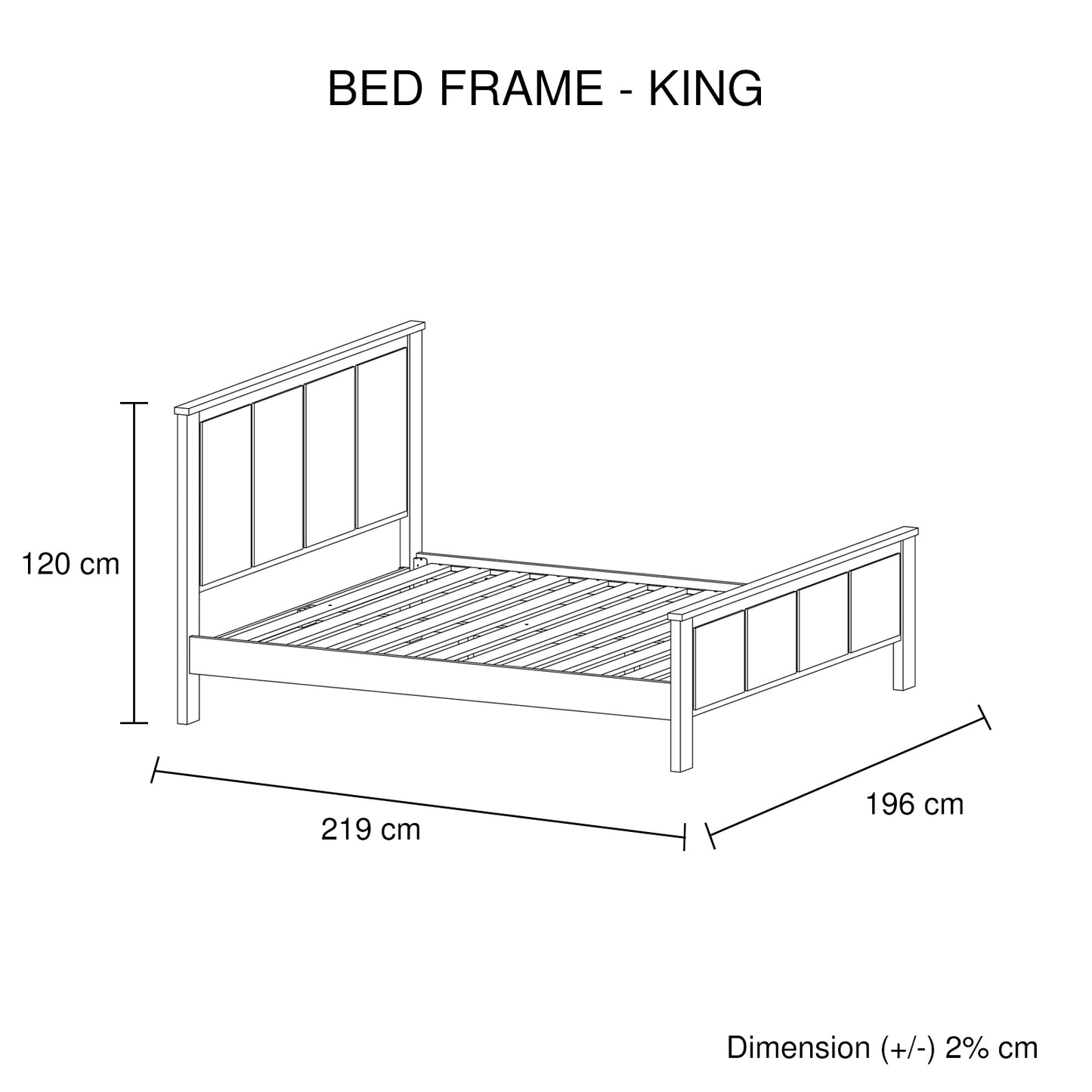 BED FRAME - KING

120 cm

219 cm

196 cm

Dimension (+/-) 2% cm